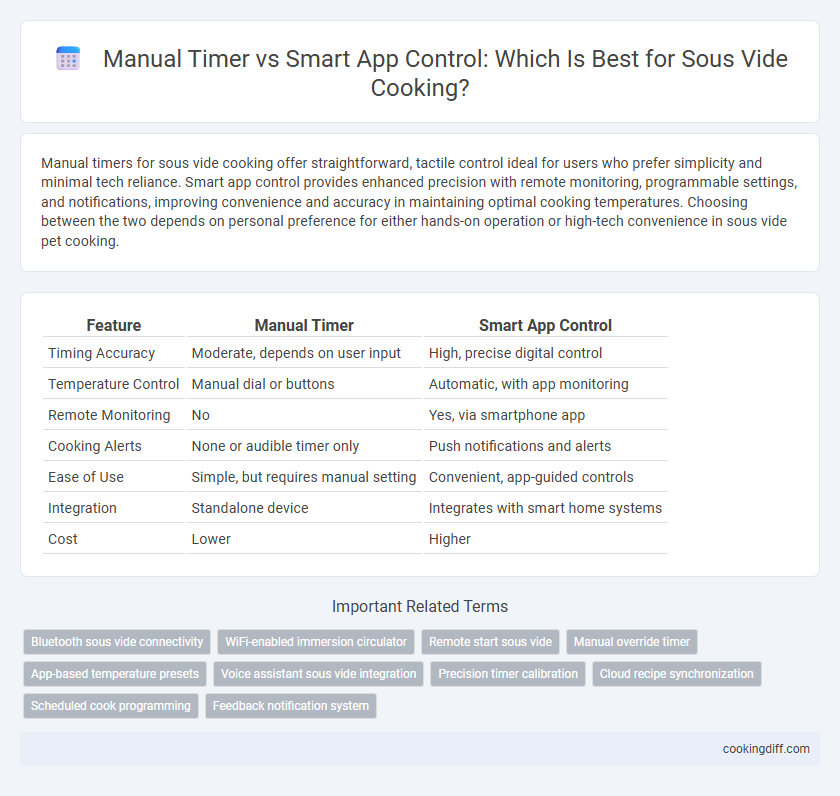 Manual Timer vs Smart App Control: Which Is Best for Sous Vide Cooking?

Manual timers for sous vide cooking offer straightforward, tactile control ideal for users who prefer simplicity and minimal tech reliance. Smart app control provides enhanced precision with remote monitoring, programmable settings, and notifications, improving convenience and accuracy in maintaining optimal cooking temperatures. Choosing between the two depends on personal preference for either hands-on operation or high-tech convenience in sous vide pet cooking.

| Feature | Manual Timer | Smart App Control |
|---|---|---|
| Timing Accuracy | Moderate, depends on user input | High, precise digital control |
| Temperature Control | Manual dial or buttons | Automatic, with app monitoring |
| Remote Monitoring | No | Yes, via smartphone app |
| Cooking Alerts | None or audible timer only | Push notifications and alerts |
| Ease of Use | Simple, but requires manual setting | Convenient, app-guided controls |
| Integration | Standalone device | Integrates with smart home systems |
| Cost | Lower | Higher |

Important Related Terms

Bluetooth sous vide connectivity
WiFi-enabled immersion circulator
Remote start sous vide
Manual override timer
App-based temperature presets
Voice assistant sous vide integration
Precision timer calibration
Cloud recipe synchronization
Scheduled cook programming
Feedback notification system

cookingdiff.com