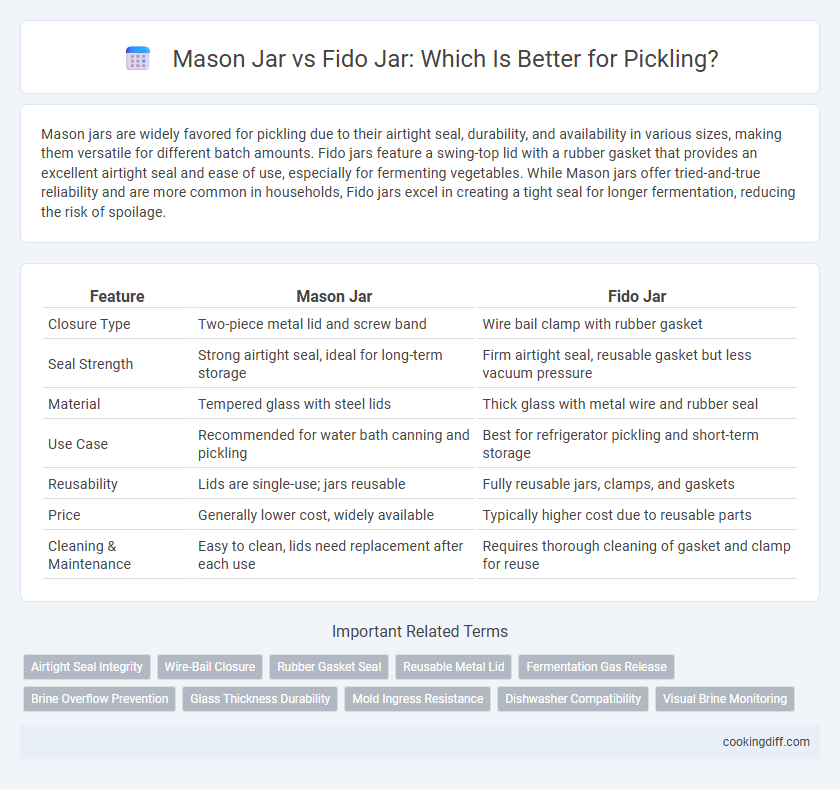 Mason Jar vs Fido Jar: Which Is Better for Pickling?

Mason jars are widely favored for pickling due to their airtight seal, durability, and availability in various sizes, making them versatile for different batch amounts. Fido jars feature a swing-top lid with a rubber gasket that provides an excellent airtight seal and ease of use, especially for fermenting vegetables. While Mason jars offer tried-and-true reliability and are more common in households, Fido jars excel in creating a tight seal for longer fermentation, reducing the risk of spoilage.

| Feature | Mason Jar | Fido Jar |
|---|---|---|
| Closure Type | Two-piece metal lid and screw band | Wire bail clamp with rubber gasket |
| Seal Strength | Strong airtight seal, ideal for long-term storage | Firm airtight seal, reusable gasket but less vacuum pressure |
| Material | Tempered glass with steel lids | Thick glass with metal wire and rubber seal |
| Use Case | Recommended for water bath canning and pickling | Best for refrigerator pickling and short-term storage |
| Reusability | Lids are single-use; jars reusable | Fully reusable jars, clamps, and gaskets |
| Price | Generally lower cost, widely available | Typically higher cost due to reusable parts |
| Cleaning & Maintenance | Easy to clean, lids need replacement after each use | Requires thorough cleaning of gasket and clamp for reuse |

Important Related Terms

Airtight Seal Integrity
Wire-Bail Closure
Rubber Gasket Seal
Reusable Metal Lid
Fermentation Gas Release
Brine Overflow Prevention
Glass Thickness Durability
Mold Ingress Resistance
Dishwasher Compatibility
Visual Brine Monitoring

cookingdiff.com