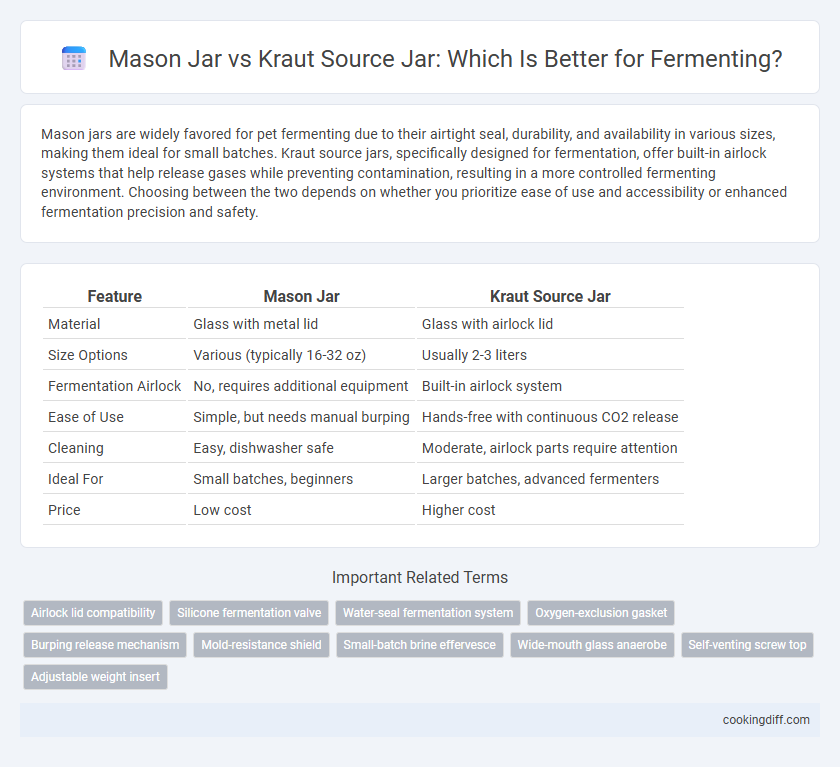 Mason Jar vs Kraut Source Jar: Which Is Better for Fermenting?

Mason jars are widely favored for pet fermenting due to their airtight seal, durability, and availability in various sizes, making them ideal for small batches. Kraut source jars, specifically designed for fermentation, offer built-in airlock systems that help release gases while preventing contamination, resulting in a more controlled fermenting environment. Choosing between the two depends on whether you prioritize ease of use and accessibility or enhanced fermentation precision and safety.

| Feature | Mason Jar | Kraut Source Jar |
|---|---|---|
| Material | Glass with metal lid | Glass with airlock lid |
| Size Options | Various (typically 16-32 oz) | Usually 2-3 liters |
| Fermentation Airlock | No, requires additional equipment | Built-in airlock system |
| Ease of Use | Simple, but needs manual burping | Hands-free with continuous CO2 release |
| Cleaning | Easy, dishwasher safe | Moderate, airlock parts require attention |
| Ideal For | Small batches, beginners | Larger batches, advanced fermenters |
| Price | Low cost | Higher cost |

Important Related Terms

Airlock lid compatibility
Silicone fermentation valve
Water-seal fermentation system
Oxygen-exclusion gasket
Burping release mechanism
Mold-resistance shield
Small-batch brine effervesce
Wide-mouth glass anaerobe
Self-venting screw top
Adjustable weight insert

cookingdiff.com