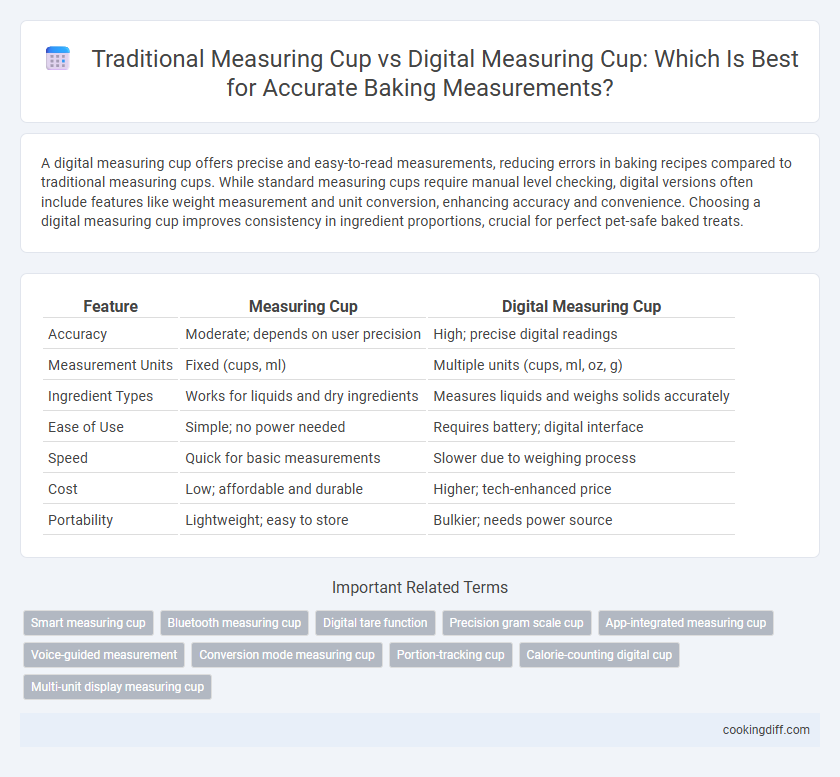 Traditional Measuring Cup vs Digital Measuring Cup: Which Is Best for Accurate Baking Measurements?

A digital measuring cup offers precise and easy-to-read measurements, reducing errors in baking recipes compared to traditional measuring cups. While standard measuring cups require manual level checking, digital versions often include features like weight measurement and unit conversion, enhancing accuracy and convenience. Choosing a digital measuring cup improves consistency in ingredient proportions, crucial for perfect pet-safe baked treats.

| Feature | Measuring Cup | Digital Measuring Cup |
|---|---|---|
| Accuracy | Moderate; depends on user precision | High; precise digital readings |
| Measurement Units | Fixed (cups, ml) | Multiple units (cups, ml, oz, g) |
| Ingredient Types | Works for liquids and dry ingredients | Measures liquids and weighs solids accurately |
| Ease of Use | Simple; no power needed | Requires battery; digital interface |
| Speed | Quick for basic measurements | Slower due to weighing process |
| Cost | Low; affordable and durable | Higher; tech-enhanced price |
| Portability | Lightweight; easy to store | Bulkier; needs power source |

Important Related Terms

Smart measuring cup
Bluetooth measuring cup
Digital tare function
Precision gram scale cup
App-integrated measuring cup
Voice-guided measurement
Conversion mode measuring cup
Portion-tracking cup
Calorie-counting digital cup
Multi-unit display measuring cup

cookingdiff.com