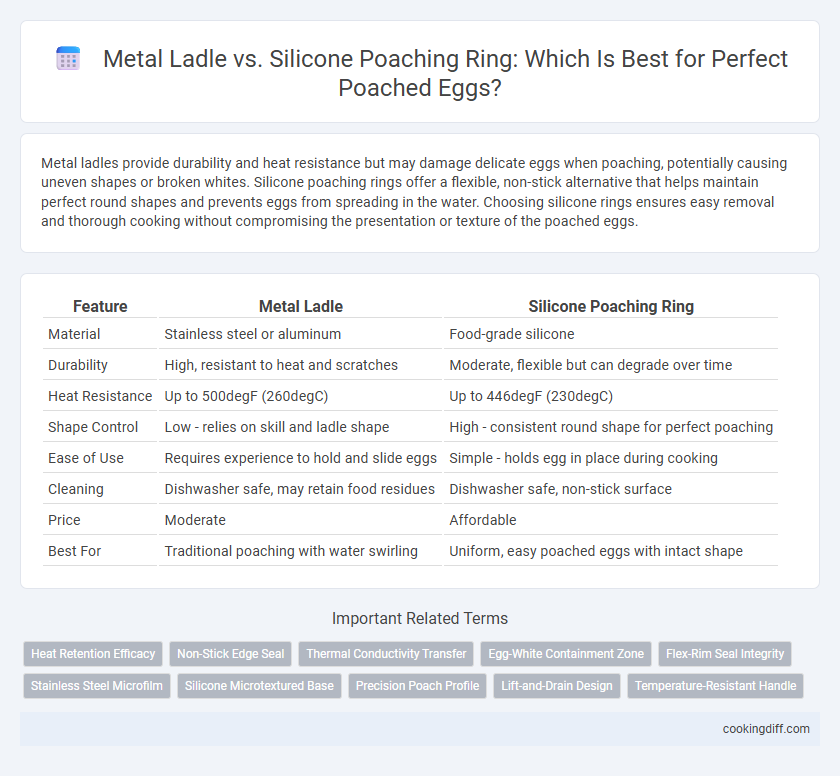 Metal Ladle vs. Silicone Poaching Ring: Which Is Best for Perfect Poached Eggs?

Metal ladles provide durability and heat resistance but may damage delicate eggs when poaching, potentially causing uneven shapes or broken whites. Silicone poaching rings offer a flexible, non-stick alternative that helps maintain perfect round shapes and prevents eggs from spreading in the water. Choosing silicone rings ensures easy removal and thorough cooking without compromising the presentation or texture of the poached eggs.

| Feature | Metal Ladle | Silicone Poaching Ring |
|---|---|---|
| Material | Stainless steel or aluminum | Food-grade silicone |
| Durability | High, resistant to heat and scratches | Moderate, flexible but can degrade over time |
| Heat Resistance | Up to 500degF (260degC) | Up to 446degF (230degC) |
| Shape Control | Low - relies on skill and ladle shape | High - consistent round shape for perfect poaching |
| Ease of Use | Requires experience to hold and slide eggs | Simple - holds egg in place during cooking |
| Cleaning | Dishwasher safe, may retain food residues | Dishwasher safe, non-stick surface |
| Price | Moderate | Affordable |
| Best For | Traditional poaching with water swirling | Uniform, easy poached eggs with intact shape |

Important Related Terms

Heat Retention Efficacy
Non-Stick Edge Seal
Thermal Conductivity Transfer
Egg-White Containment Zone
Flex-Rim Seal Integrity
Stainless Steel Microfilm
Silicone Microtextured Base
Precision Poach Profile
Lift-and-Drain Design
Temperature-Resistant Handle

cookingdiff.com