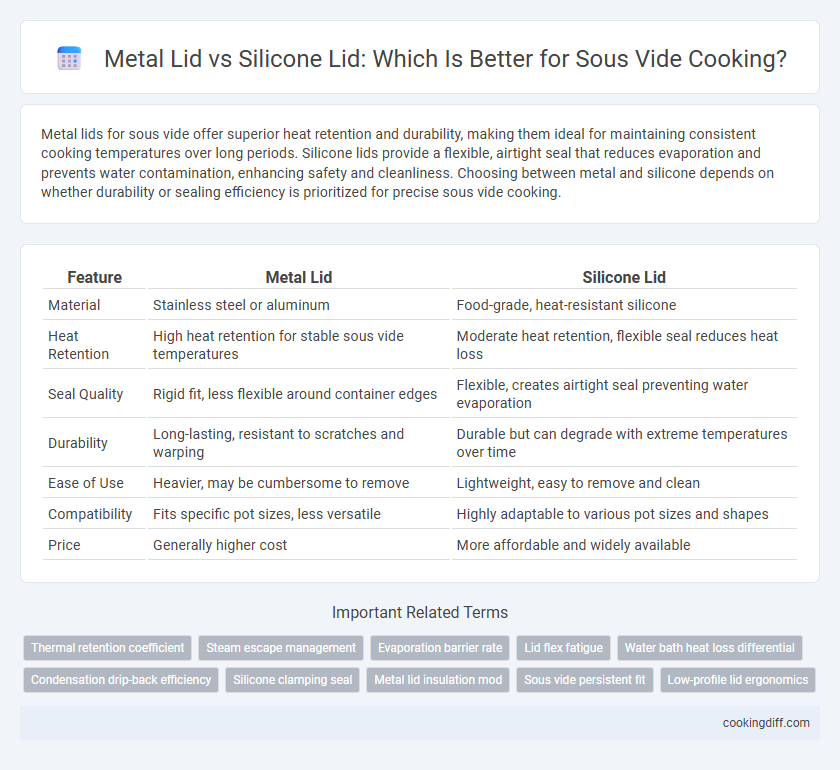 Metal Lid vs Silicone Lid: Which Is Better for Sous Vide Cooking?

Metal lids for sous vide offer superior heat retention and durability, making them ideal for maintaining consistent cooking temperatures over long periods. Silicone lids provide a flexible, airtight seal that reduces evaporation and prevents water contamination, enhancing safety and cleanliness. Choosing between metal and silicone depends on whether durability or sealing efficiency is prioritized for precise sous vide cooking.

| Feature | Metal Lid | Silicone Lid |
|---|---|---|
| Material | Stainless steel or aluminum | Food-grade, heat-resistant silicone |
| Heat Retention | High heat retention for stable sous vide temperatures | Moderate heat retention, flexible seal reduces heat loss |
| Seal Quality | Rigid fit, less flexible around container edges | Flexible, creates airtight seal preventing water evaporation |
| Durability | Long-lasting, resistant to scratches and warping | Durable but can degrade with extreme temperatures over time |
| Ease of Use | Heavier, may be cumbersome to remove | Lightweight, easy to remove and clean |
| Compatibility | Fits specific pot sizes, less versatile | Highly adaptable to various pot sizes and shapes |
| Price | Generally higher cost | More affordable and widely available |

Important Related Terms

Thermal retention coefficient
Steam escape management
Evaporation barrier rate
Lid flex fatigue
Water bath heat loss differential
Condensation drip-back efficiency
Silicone clamping seal
Metal lid insulation mod
Sous vide persistent fit
Low-profile lid ergonomics

cookingdiff.com