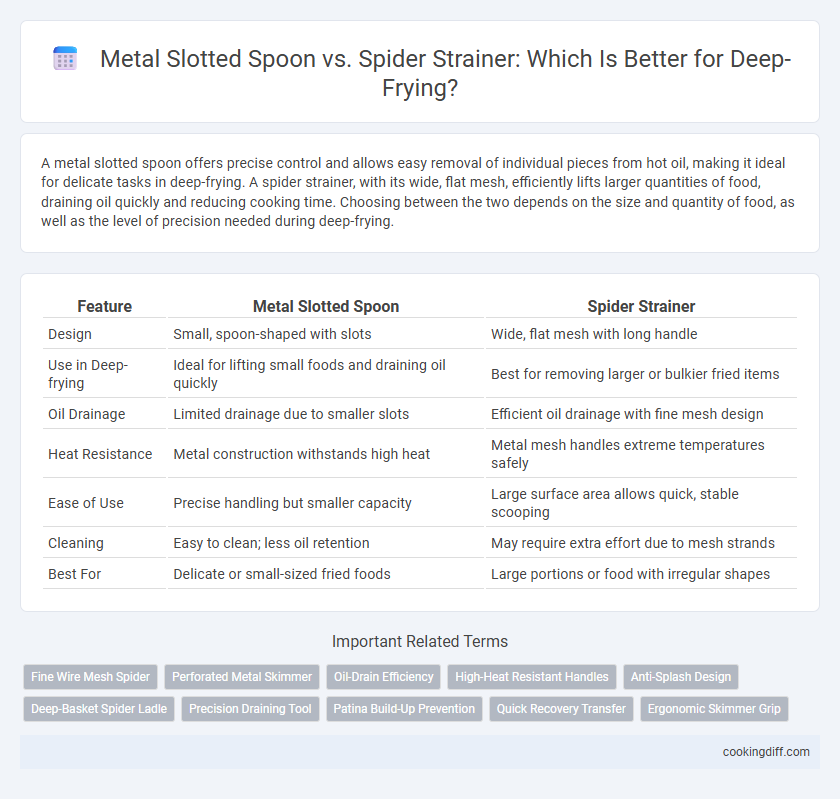 Metal Slotted Spoon vs. Spider Strainer: Which Is Better for Deep-Frying?

A metal slotted spoon offers precise control and allows easy removal of individual pieces from hot oil, making it ideal for delicate tasks in deep-frying. A spider strainer, with its wide, flat mesh, efficiently lifts larger quantities of food, draining oil quickly and reducing cooking time. Choosing between the two depends on the size and quantity of food, as well as the level of precision needed during deep-frying.

| Feature | Metal Slotted Spoon | Spider Strainer |
|---|---|---|
| Design | Small, spoon-shaped with slots | Wide, flat mesh with long handle |
| Use in Deep-frying | Ideal for lifting small foods and draining oil quickly | Best for removing larger or bulkier fried items |
| Oil Drainage | Limited drainage due to smaller slots | Efficient oil drainage with fine mesh design |
| Heat Resistance | Metal construction withstands high heat | Metal mesh handles extreme temperatures safely |
| Ease of Use | Precise handling but smaller capacity | Large surface area allows quick, stable scooping |
| Cleaning | Easy to clean; less oil retention | May require extra effort due to mesh strands |
| Best For | Delicate or small-sized fried foods | Large portions or food with irregular shapes |

Important Related Terms

Fine Wire Mesh Spider
Perforated Metal Skimmer
Oil-Drain Efficiency
High-Heat Resistant Handles
Anti-Splash Design
Deep-Basket Spider Ladle
Precision Draining Tool
Patina Build-Up Prevention
Quick Recovery Transfer
Ergonomic Skimmer Grip

cookingdiff.com