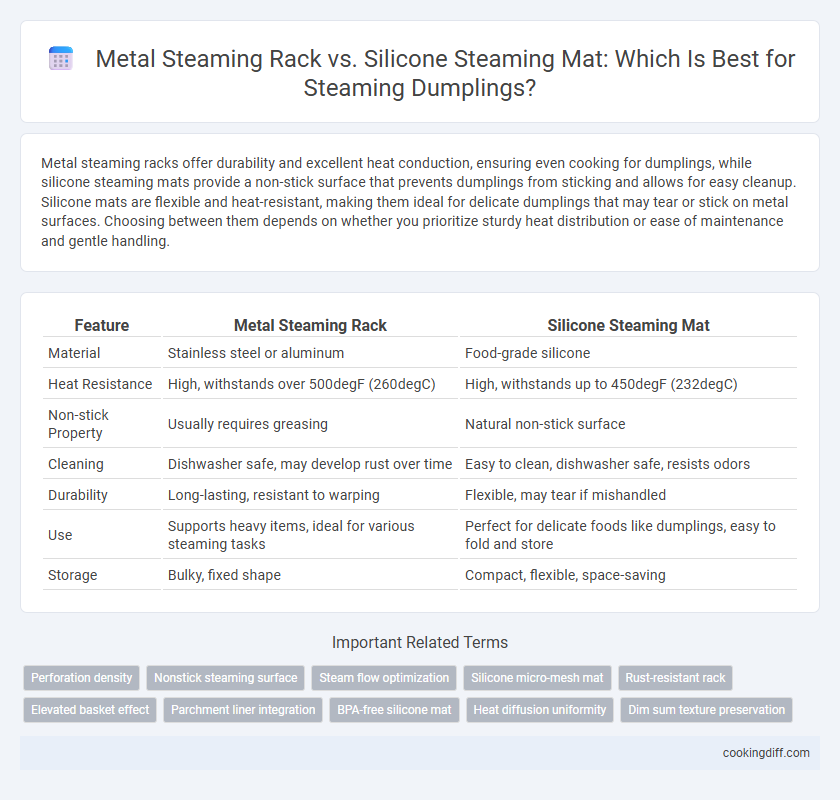 Metal Steaming Rack vs. Silicone Steaming Mat: Which Is Best for Steaming Dumplings?

Metal steaming racks offer durability and excellent heat conduction, ensuring even cooking for dumplings, while silicone steaming mats provide a non-stick surface that prevents dumplings from sticking and allows for easy cleanup. Silicone mats are flexible and heat-resistant, making them ideal for delicate dumplings that may tear or stick on metal surfaces. Choosing between them depends on whether you prioritize sturdy heat distribution or ease of maintenance and gentle handling.

| Feature | Metal Steaming Rack | Silicone Steaming Mat |
|---|---|---|
| Material | Stainless steel or aluminum | Food-grade silicone |
| Heat Resistance | High, withstands over 500degF (260degC) | High, withstands up to 450degF (232degC) |
| Non-stick Property | Usually requires greasing | Natural non-stick surface |
| Cleaning | Dishwasher safe, may develop rust over time | Easy to clean, dishwasher safe, resists odors |
| Durability | Long-lasting, resistant to warping | Flexible, may tear if mishandled |
| Use | Supports heavy items, ideal for various steaming tasks | Perfect for delicate foods like dumplings, easy to fold and store |
| Storage | Bulky, fixed shape | Compact, flexible, space-saving |

Important Related Terms

Perforation density
Nonstick steaming surface
Steam flow optimization
Silicone micro-mesh mat
Rust-resistant rack
Elevated basket effect
Parchment liner integration
BPA-free silicone mat
Heat diffusion uniformity
Dim sum texture preservation

cookingdiff.com