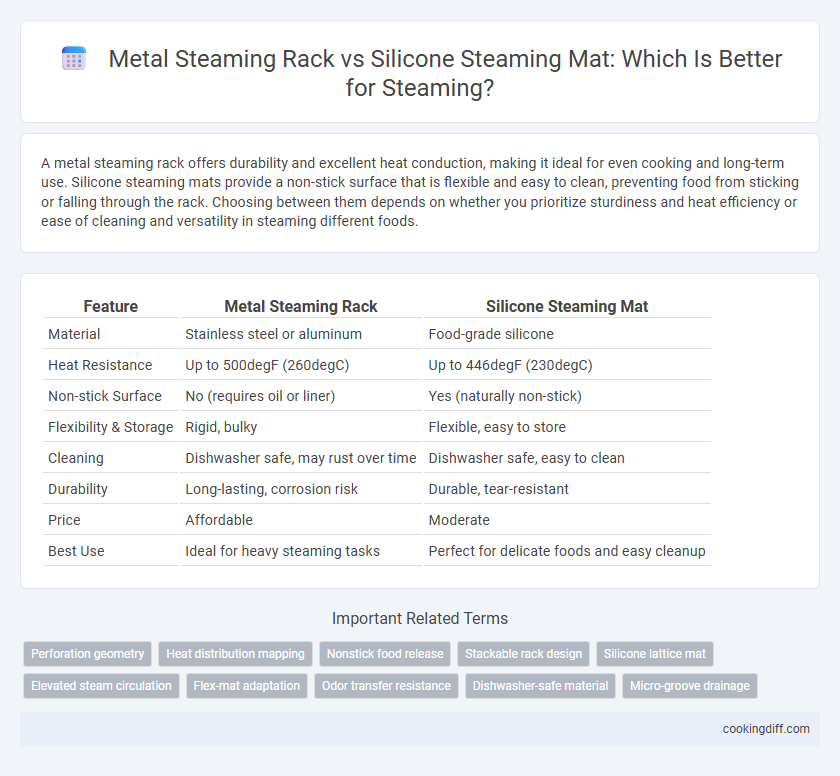 Metal Steaming Rack vs Silicone Steaming Mat: Which Is Better for Steaming?

A metal steaming rack offers durability and excellent heat conduction, making it ideal for even cooking and long-term use. Silicone steaming mats provide a non-stick surface that is flexible and easy to clean, preventing food from sticking or falling through the rack. Choosing between them depends on whether you prioritize sturdiness and heat efficiency or ease of cleaning and versatility in steaming different foods.

| Feature | Metal Steaming Rack | Silicone Steaming Mat |
|---|---|---|
| Material | Stainless steel or aluminum | Food-grade silicone |
| Heat Resistance | Up to 500degF (260degC) | Up to 446degF (230degC) |
| Non-stick Surface | No (requires oil or liner) | Yes (naturally non-stick) |
| Flexibility & Storage | Rigid, bulky | Flexible, easy to store |
| Cleaning | Dishwasher safe, may rust over time | Dishwasher safe, easy to clean |
| Durability | Long-lasting, corrosion risk | Durable, tear-resistant |
| Price | Affordable | Moderate |
| Best Use | Ideal for heavy steaming tasks | Perfect for delicate foods and easy cleanup |

Important Related Terms

Perforation geometry
Heat distribution mapping
Nonstick food release
Stackable rack design
Silicone lattice mat
Elevated steam circulation
Flex-mat adaptation
Odor transfer resistance
Dishwasher-safe material
Micro-groove drainage

cookingdiff.com