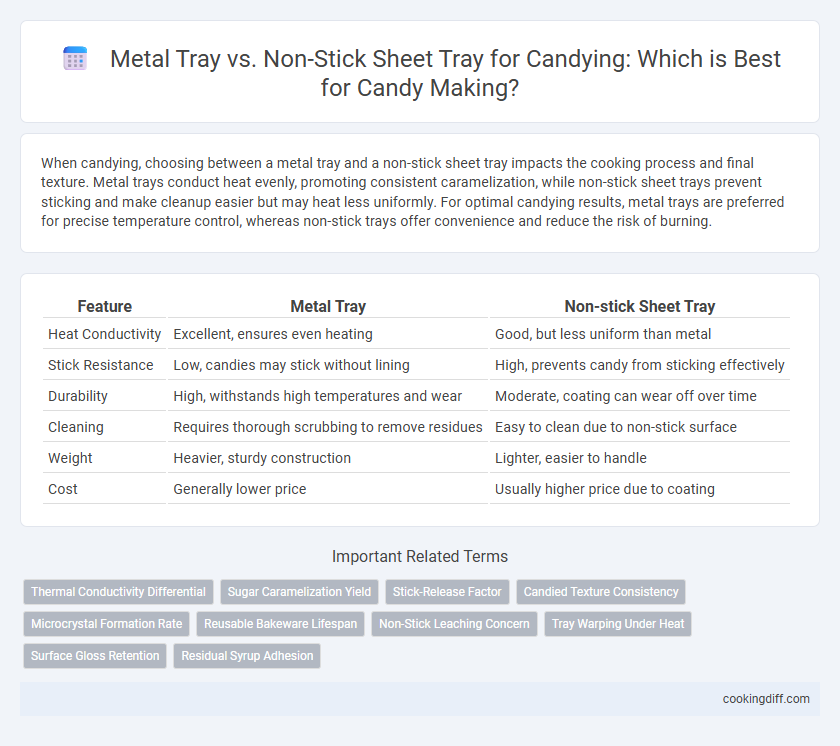 Metal Tray vs. Non-Stick Sheet Tray for Candying: Which is Best for Candy Making?

When candying, choosing between a metal tray and a non-stick sheet tray impacts the cooking process and final texture. Metal trays conduct heat evenly, promoting consistent caramelization, while non-stick sheet trays prevent sticking and make cleanup easier but may heat less uniformly. For optimal candying results, metal trays are preferred for precise temperature control, whereas non-stick trays offer convenience and reduce the risk of burning.

| Feature | Metal Tray | Non-stick Sheet Tray |
|---|---|---|
| Heat Conductivity | Excellent, ensures even heating | Good, but less uniform than metal |
| Stick Resistance | Low, candies may stick without lining | High, prevents candy from sticking effectively |
| Durability | High, withstands high temperatures and wear | Moderate, coating can wear off over time |
| Cleaning | Requires thorough scrubbing to remove residues | Easy to clean due to non-stick surface |
| Weight | Heavier, sturdy construction | Lighter, easier to handle |
| Cost | Generally lower price | Usually higher price due to coating |

Important Related Terms

Thermal Conductivity Differential
Sugar Caramelization Yield
Stick-Release Factor
Candied Texture Consistency
Microcrystal Formation Rate
Reusable Bakeware Lifespan
Non-Stick Leaching Concern
Tray Warping Under Heat
Surface Gloss Retention
Residual Syrup Adhesion

cookingdiff.com