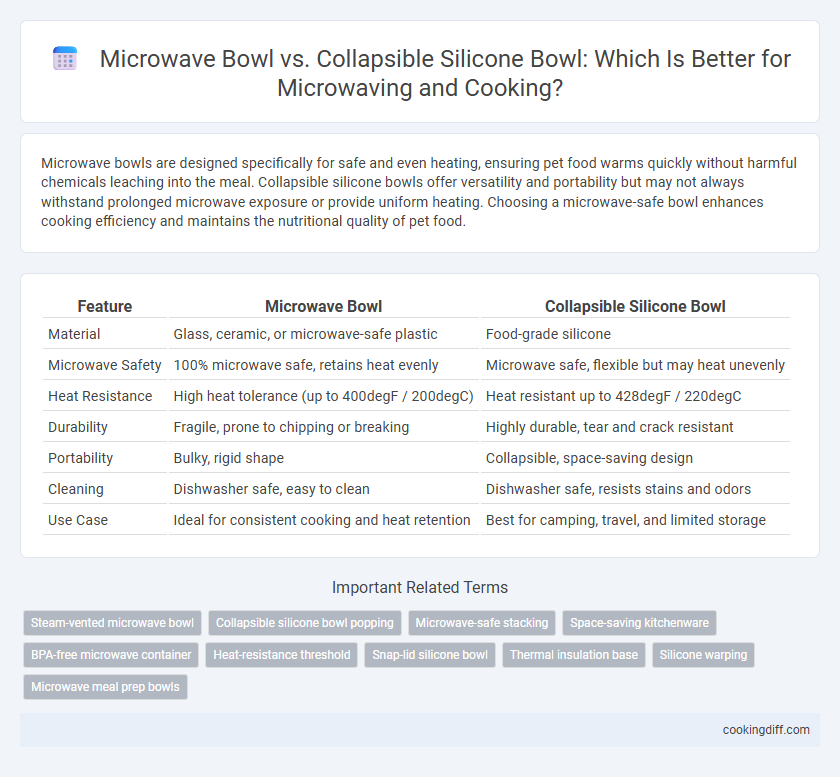 Microwave Bowl vs. Collapsible Silicone Bowl: Which Is Better for Microwaving and Cooking?

Microwave bowls are designed specifically for safe and even heating, ensuring pet food warms quickly without harmful chemicals leaching into the meal. Collapsible silicone bowls offer versatility and portability but may not always withstand prolonged microwave exposure or provide uniform heating. Choosing a microwave-safe bowl enhances cooking efficiency and maintains the nutritional quality of pet food.

| Feature | Microwave Bowl | Collapsible Silicone Bowl |
|---|---|---|
| Material | Glass, ceramic, or microwave-safe plastic | Food-grade silicone |
| Microwave Safety | 100% microwave safe, retains heat evenly | Microwave safe, flexible but may heat unevenly |
| Heat Resistance | High heat tolerance (up to 400degF / 200degC) | Heat resistant up to 428degF / 220degC |
| Durability | Fragile, prone to chipping or breaking | Highly durable, tear and crack resistant |
| Portability | Bulky, rigid shape | Collapsible, space-saving design |
| Cleaning | Dishwasher safe, easy to clean | Dishwasher safe, resists stains and odors |
| Use Case | Ideal for consistent cooking and heat retention | Best for camping, travel, and limited storage |

Important Related Terms

Steam-vented microwave bowl
Collapsible silicone bowl popping
Microwave-safe stacking
Space-saving kitchenware
BPA-free microwave container
Heat-resistance threshold
Snap-lid silicone bowl
Thermal insulation base
Silicone warping
Microwave meal prep bowls

cookingdiff.com