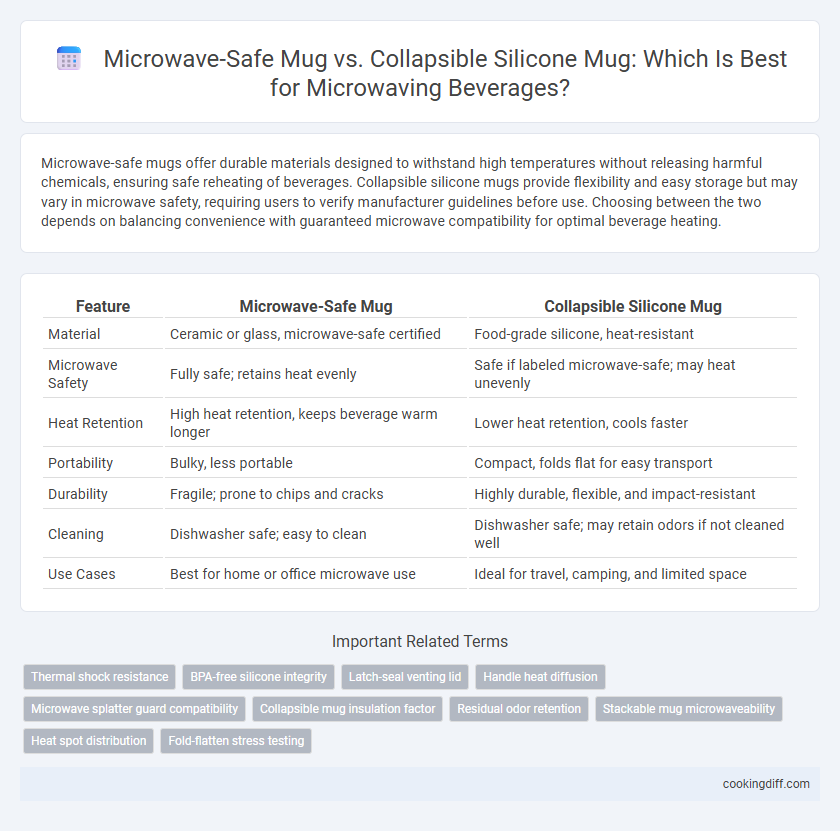 Microwave-Safe Mug vs. Collapsible Silicone Mug: Which Is Best for Microwaving Beverages?

Microwave-safe mugs offer durable materials designed to withstand high temperatures without releasing harmful chemicals, ensuring safe reheating of beverages. Collapsible silicone mugs provide flexibility and easy storage but may vary in microwave safety, requiring users to verify manufacturer guidelines before use. Choosing between the two depends on balancing convenience with guaranteed microwave compatibility for optimal beverage heating.

| Feature | Microwave-Safe Mug | Collapsible Silicone Mug |
|---|---|---|
| Material | Ceramic or glass, microwave-safe certified | Food-grade silicone, heat-resistant |
| Microwave Safety | Fully safe; retains heat evenly | Safe if labeled microwave-safe; may heat unevenly |
| Heat Retention | High heat retention, keeps beverage warm longer | Lower heat retention, cools faster |
| Portability | Bulky, less portable | Compact, folds flat for easy transport |
| Durability | Fragile; prone to chips and cracks | Highly durable, flexible, and impact-resistant |
| Cleaning | Dishwasher safe; easy to clean | Dishwasher safe; may retain odors if not cleaned well |
| Use Cases | Best for home or office microwave use | Ideal for travel, camping, and limited space |

Important Related Terms

Thermal shock resistance
BPA-free silicone integrity
Latch-seal venting lid
Handle heat diffusion
Microwave splatter guard compatibility
Collapsible mug insulation factor
Residual odor retention
Stackable mug microwaveability
Heat spot distribution
Fold-flatten stress testing

cookingdiff.com