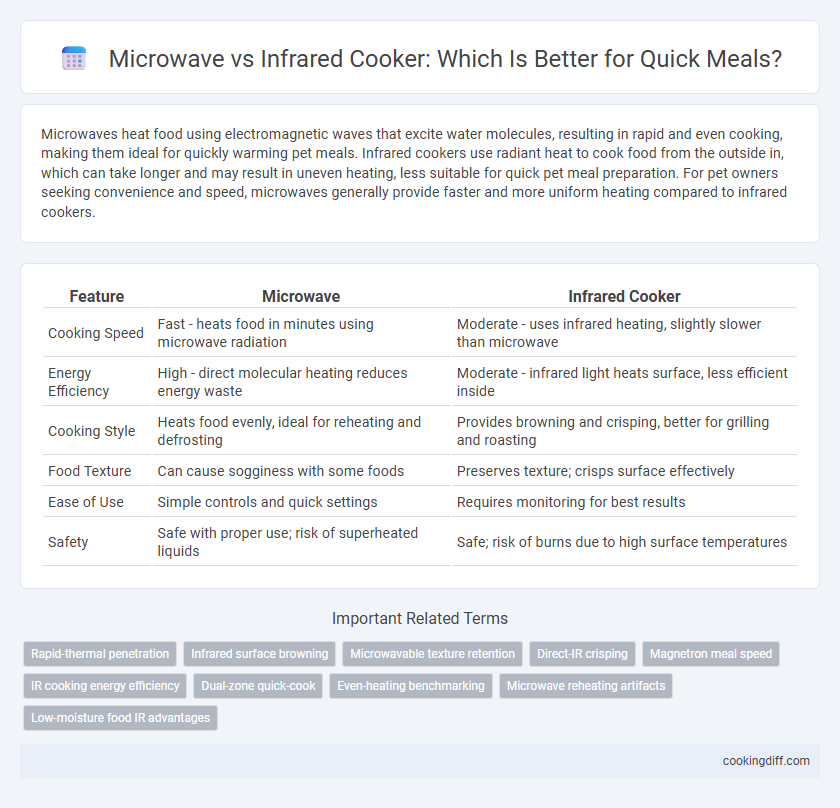 Microwave vs Infrared Cooker: Which Is Better for Quick Meals?

Microwaves heat food using electromagnetic waves that excite water molecules, resulting in rapid and even cooking, making them ideal for quickly warming pet meals. Infrared cookers use radiant heat to cook food from the outside in, which can take longer and may result in uneven heating, less suitable for quick pet meal preparation. For pet owners seeking convenience and speed, microwaves generally provide faster and more uniform heating compared to infrared cookers.

| Feature | Microwave | Infrared Cooker |
|---|---|---|
| Cooking Speed | Fast - heats food in minutes using microwave radiation | Moderate - uses infrared heating, slightly slower than microwave |
| Energy Efficiency | High - direct molecular heating reduces energy waste | Moderate - infrared light heats surface, less efficient inside |
| Cooking Style | Heats food evenly, ideal for reheating and defrosting | Provides browning and crisping, better for grilling and roasting |
| Food Texture | Can cause sogginess with some foods | Preserves texture; crisps surface effectively |
| Ease of Use | Simple controls and quick settings | Requires monitoring for best results |
| Safety | Safe with proper use; risk of superheated liquids | Safe; risk of burns due to high surface temperatures |

Important Related Terms

Rapid-thermal penetration
Infrared surface browning
Microwavable texture retention
Direct-IR crisping
Magnetron meal speed
IR cooking energy efficiency
Dual-zone quick-cook
Even-heating benchmarking
Microwave reheating artifacts
Low-moisture food IR advantages

cookingdiff.com