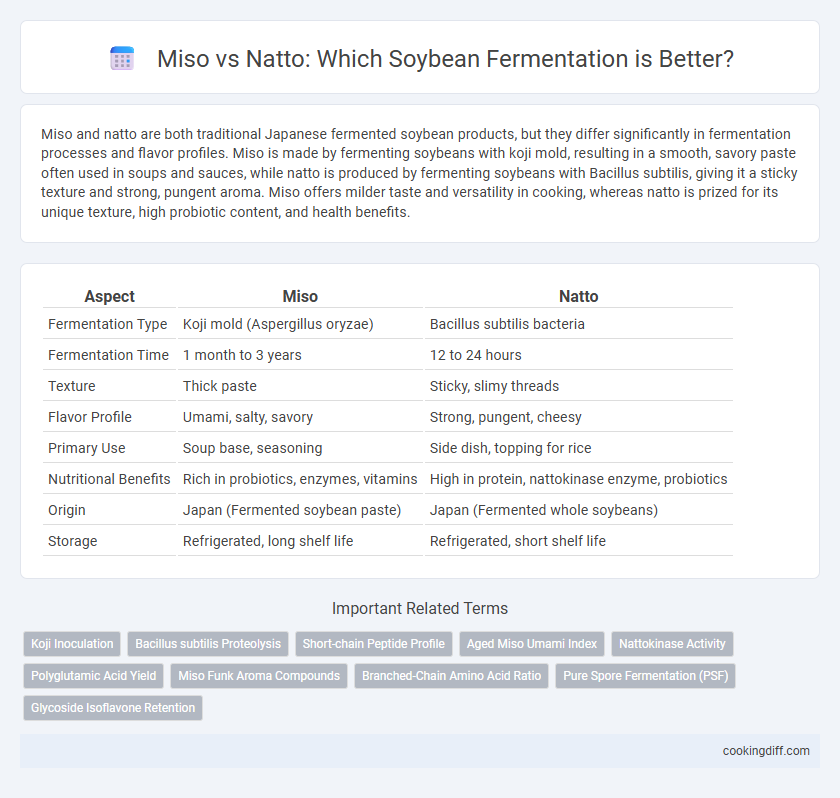 Miso vs Natto: Which Soybean Fermentation is Better?

Miso and natto are both traditional Japanese fermented soybean products, but they differ significantly in fermentation processes and flavor profiles. Miso is made by fermenting soybeans with koji mold, resulting in a smooth, savory paste often used in soups and sauces, while natto is produced by fermenting soybeans with Bacillus subtilis, giving it a sticky texture and strong, pungent aroma. Miso offers milder taste and versatility in cooking, whereas natto is prized for its unique texture, high probiotic content, and health benefits.

| Aspect | Miso | Natto |
|---|---|---|
| Fermentation Type | Koji mold (Aspergillus oryzae) | Bacillus subtilis bacteria |
| Fermentation Time | 1 month to 3 years | 12 to 24 hours |
| Texture | Thick paste | Sticky, slimy threads |
| Flavor Profile | Umami, salty, savory | Strong, pungent, cheesy |
| Primary Use | Soup base, seasoning | Side dish, topping for rice |
| Nutritional Benefits | Rich in probiotics, enzymes, vitamins | High in protein, nattokinase enzyme, probiotics |
| Origin | Japan (Fermented soybean paste) | Japan (Fermented whole soybeans) |
| Storage | Refrigerated, long shelf life | Refrigerated, short shelf life |

Important Related Terms

Koji Inoculation
Bacillus subtilis Proteolysis
Short-chain Peptide Profile
Aged Miso Umami Index
Nattokinase Activity
Polyglutamic Acid Yield
Miso Funk Aroma Compounds
Branched-Chain Amino Acid Ratio
Pure Spore Fermentation (PSF)
Glycoside Isoflavone Retention

cookingdiff.com