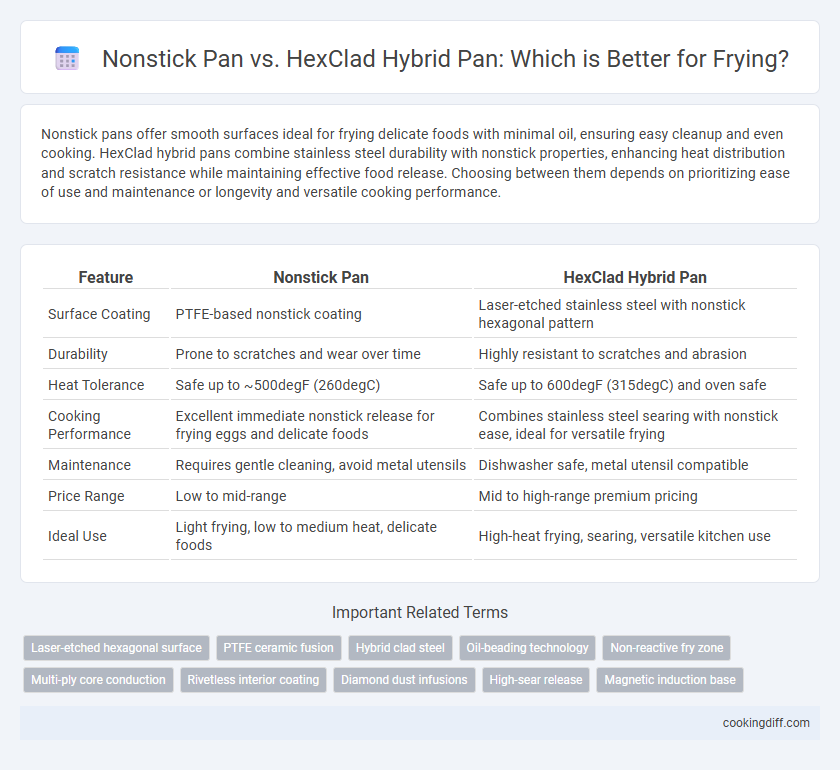 Nonstick Pan vs. HexClad Hybrid Pan: Which is Better for Frying?

Nonstick pans offer smooth surfaces ideal for frying delicate foods with minimal oil, ensuring easy cleanup and even cooking. HexClad hybrid pans combine stainless steel durability with nonstick properties, enhancing heat distribution and scratch resistance while maintaining effective food release. Choosing between them depends on prioritizing ease of use and maintenance or longevity and versatile cooking performance.

| Feature | Nonstick Pan | HexClad Hybrid Pan |
|---|---|---|
| Surface Coating | PTFE-based nonstick coating | Laser-etched stainless steel with nonstick hexagonal pattern |
| Durability | Prone to scratches and wear over time | Highly resistant to scratches and abrasion |
| Heat Tolerance | Safe up to ~500degF (260degC) | Safe up to 600degF (315degC) and oven safe |
| Cooking Performance | Excellent immediate nonstick release for frying eggs and delicate foods | Combines stainless steel searing with nonstick ease, ideal for versatile frying |
| Maintenance | Requires gentle cleaning, avoid metal utensils | Dishwasher safe, metal utensil compatible |
| Price Range | Low to mid-range | Mid to high-range premium pricing |
| Ideal Use | Light frying, low to medium heat, delicate foods | High-heat frying, searing, versatile kitchen use |

Important Related Terms

Laser-etched hexagonal surface
PTFE ceramic fusion
Hybrid clad steel
Oil-beading technology
Non-reactive fry zone
Multi-ply core conduction
Rivetless interior coating
Diamond dust infusions
High-sear release
Magnetic induction base

cookingdiff.com