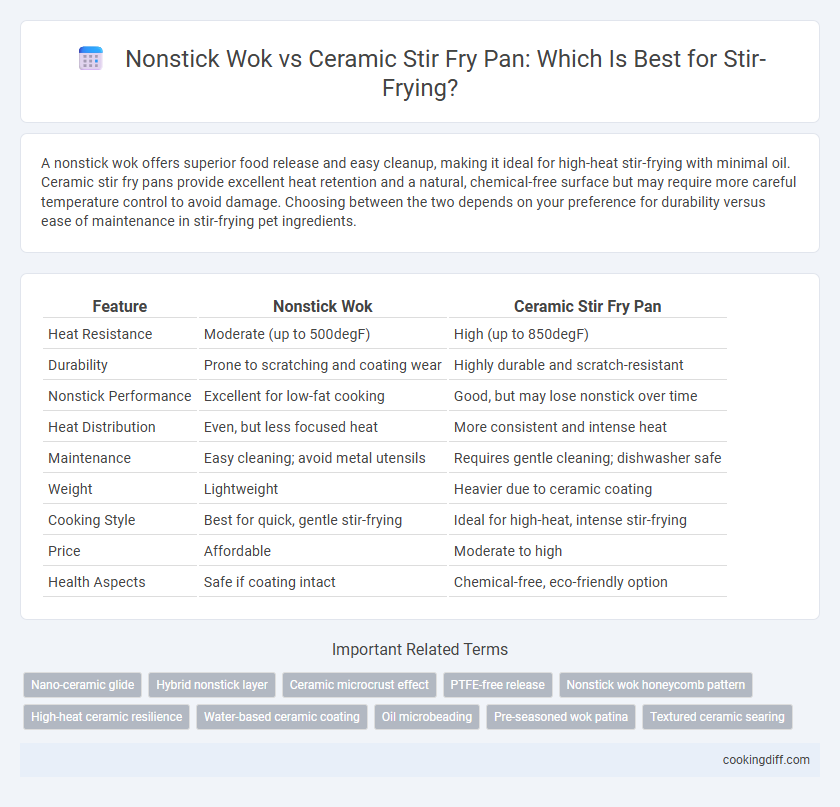 Nonstick Wok vs Ceramic Stir Fry Pan: Which Is Best for Stir-Frying?

A nonstick wok offers superior food release and easy cleanup, making it ideal for high-heat stir-frying with minimal oil. Ceramic stir fry pans provide excellent heat retention and a natural, chemical-free surface but may require more careful temperature control to avoid damage. Choosing between the two depends on your preference for durability versus ease of maintenance in stir-frying pet ingredients.

| Feature | Nonstick Wok | Ceramic Stir Fry Pan |
|---|---|---|
| Heat Resistance | Moderate (up to 500degF) | High (up to 850degF) |
| Durability | Prone to scratching and coating wear | Highly durable and scratch-resistant |
| Nonstick Performance | Excellent for low-fat cooking | Good, but may lose nonstick over time |
| Heat Distribution | Even, but less focused heat | More consistent and intense heat |
| Maintenance | Easy cleaning; avoid metal utensils | Requires gentle cleaning; dishwasher safe |
| Weight | Lightweight | Heavier due to ceramic coating |
| Cooking Style | Best for quick, gentle stir-frying | Ideal for high-heat, intense stir-frying |
| Price | Affordable | Moderate to high |
| Health Aspects | Safe if coating intact | Chemical-free, eco-friendly option |

Important Related Terms

Nano-ceramic glide
Hybrid nonstick layer
Ceramic microcrust effect
PTFE-free release
Nonstick wok honeycomb pattern
High-heat ceramic resilience
Water-based ceramic coating
Oil microbeading
Pre-seasoned wok patina
Textured ceramic searing

cookingdiff.com