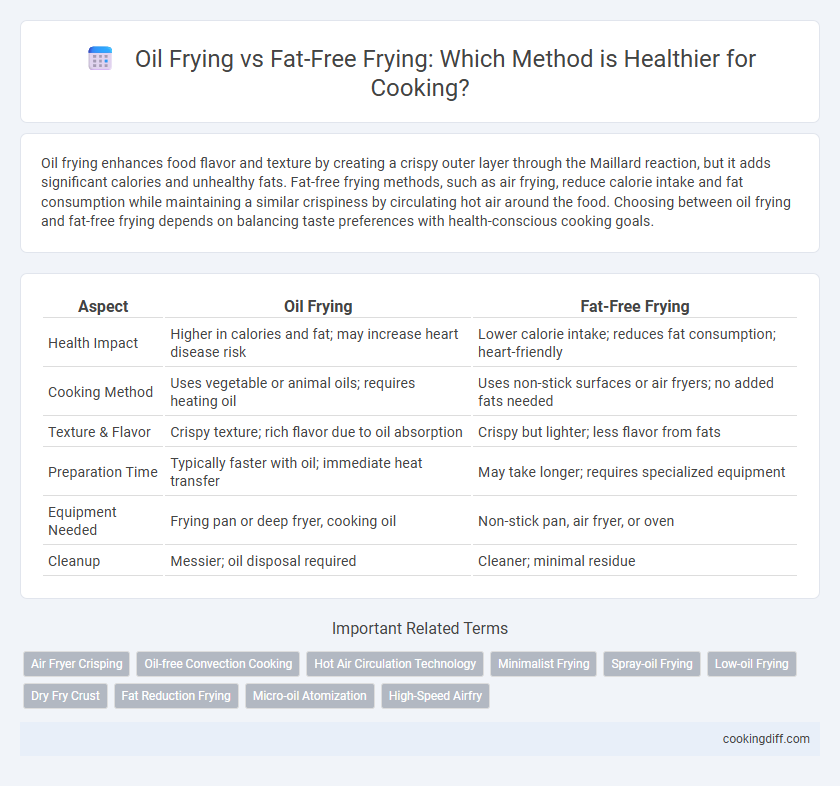 Oil Frying vs Fat-Free Frying: Which Method is Healthier for Cooking?

Oil frying enhances food flavor and texture by creating a crispy outer layer through the Maillard reaction, but it adds significant calories and unhealthy fats. Fat-free frying methods, such as air frying, reduce calorie intake and fat consumption while maintaining a similar crispiness by circulating hot air around the food. Choosing between oil frying and fat-free frying depends on balancing taste preferences with health-conscious cooking goals.

| Aspect | Oil Frying | Fat-Free Frying |
|---|---|---|
| Health Impact | Higher in calories and fat; may increase heart disease risk | Lower calorie intake; reduces fat consumption; heart-friendly |
| Cooking Method | Uses vegetable or animal oils; requires heating oil | Uses non-stick surfaces or air fryers; no added fats needed |
| Texture & Flavor | Crispy texture; rich flavor due to oil absorption | Crispy but lighter; less flavor from fats |
| Preparation Time | Typically faster with oil; immediate heat transfer | May take longer; requires specialized equipment |
| Equipment Needed | Frying pan or deep fryer, cooking oil | Non-stick pan, air fryer, or oven |
| Cleanup | Messier; oil disposal required | Cleaner; minimal residue |

Important Related Terms

Air Fryer Crisping
Oil-free Convection Cooking
Hot Air Circulation Technology
Minimalist Frying
Spray-oil Frying
Low-oil Frying
Dry Fry Crust
Fat Reduction Frying
Micro-oil Atomization
High-Speed Airfry

cookingdiff.com