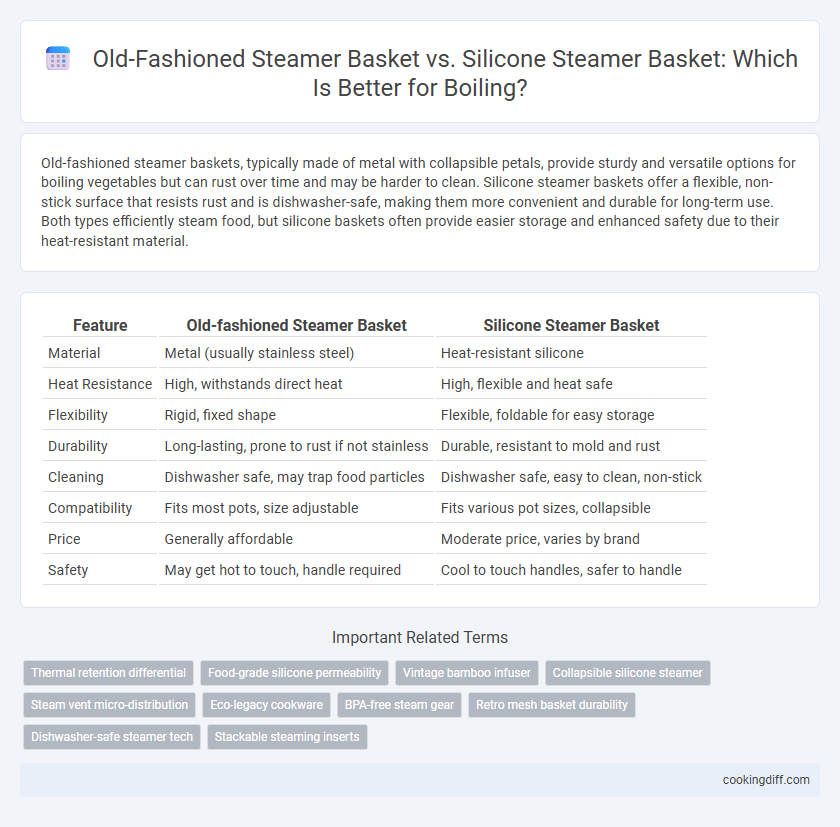 Old-Fashioned Steamer Basket vs. Silicone Steamer Basket: Which Is Better for Boiling?

Old-fashioned steamer baskets, typically made of metal with collapsible petals, provide sturdy and versatile options for boiling vegetables but can rust over time and may be harder to clean. Silicone steamer baskets offer a flexible, non-stick surface that resists rust and is dishwasher-safe, making them more convenient and durable for long-term use. Both types efficiently steam food, but silicone baskets often provide easier storage and enhanced safety due to their heat-resistant material.

| Feature | Old-fashioned Steamer Basket | Silicone Steamer Basket |
|---|---|---|
| Material | Metal (usually stainless steel) | Heat-resistant silicone |
| Heat Resistance | High, withstands direct heat | High, flexible and heat safe |
| Flexibility | Rigid, fixed shape | Flexible, foldable for easy storage |
| Durability | Long-lasting, prone to rust if not stainless | Durable, resistant to mold and rust |
| Cleaning | Dishwasher safe, may trap food particles | Dishwasher safe, easy to clean, non-stick |
| Compatibility | Fits most pots, size adjustable | Fits various pot sizes, collapsible |
| Price | Generally affordable | Moderate price, varies by brand |
| Safety | May get hot to touch, handle required | Cool to touch handles, safer to handle |

Important Related Terms

Thermal retention differential
Food-grade silicone permeability
Vintage bamboo infuser
Collapsible silicone steamer
Steam vent micro-distribution
Eco-legacy cookware
BPA-free steam gear
Retro mesh basket durability
Dishwasher-safe steamer tech
Stackable steaming inserts

cookingdiff.com