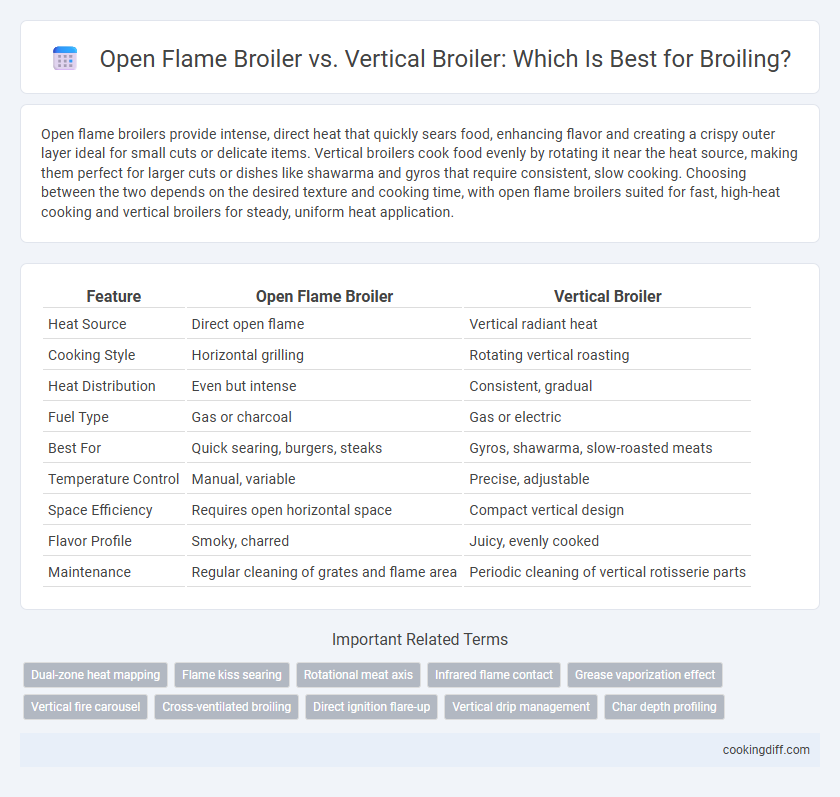 Open Flame Broiler vs. Vertical Broiler: Which Is Best for Broiling?

Open flame broilers provide intense, direct heat that quickly sears food, enhancing flavor and creating a crispy outer layer ideal for small cuts or delicate items. Vertical broilers cook food evenly by rotating it near the heat source, making them perfect for larger cuts or dishes like shawarma and gyros that require consistent, slow cooking. Choosing between the two depends on the desired texture and cooking time, with open flame broilers suited for fast, high-heat cooking and vertical broilers for steady, uniform heat application.

| Feature | Open Flame Broiler | Vertical Broiler |
|---|---|---|
| Heat Source | Direct open flame | Vertical radiant heat |
| Cooking Style | Horizontal grilling | Rotating vertical roasting |
| Heat Distribution | Even but intense | Consistent, gradual |
| Fuel Type | Gas or charcoal | Gas or electric |
| Best For | Quick searing, burgers, steaks | Gyros, shawarma, slow-roasted meats |
| Temperature Control | Manual, variable | Precise, adjustable |
| Space Efficiency | Requires open horizontal space | Compact vertical design |
| Flavor Profile | Smoky, charred | Juicy, evenly cooked |
| Maintenance | Regular cleaning of grates and flame area | Periodic cleaning of vertical rotisserie parts |

Important Related Terms

Dual-zone heat mapping
Flame kiss searing
Rotational meat axis
Infrared flame contact
Grease vaporization effect
Vertical fire carousel
Cross-ventilated broiling
Direct ignition flare-up
Vertical drip management
Char depth profiling

cookingdiff.com