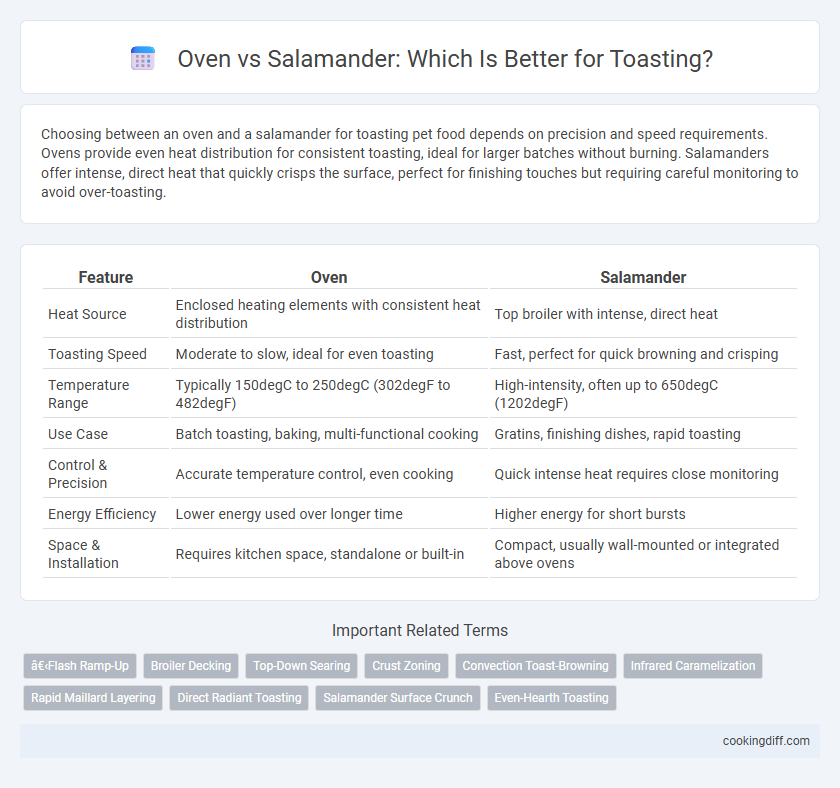 Oven vs Salamander: Which Is Better for Toasting?

Choosing between an oven and a salamander for toasting pet food depends on precision and speed requirements. Ovens provide even heat distribution for consistent toasting, ideal for larger batches without burning. Salamanders offer intense, direct heat that quickly crisps the surface, perfect for finishing touches but requiring careful monitoring to avoid over-toasting.

| Feature | Oven | Salamander |
|---|---|---|
| Heat Source | Enclosed heating elements with consistent heat distribution | Top broiler with intense, direct heat |
| Toasting Speed | Moderate to slow, ideal for even toasting | Fast, perfect for quick browning and crisping |
| Temperature Range | Typically 150degC to 250degC (302degF to 482degF) | High-intensity, often up to 650degC (1202degF) |
| Use Case | Batch toasting, baking, multi-functional cooking | Gratins, finishing dishes, rapid toasting |
| Control & Precision | Accurate temperature control, even cooking | Quick intense heat requires close monitoring |
| Energy Efficiency | Lower energy used over longer time | Higher energy for short bursts |
| Space & Installation | Requires kitchen space, standalone or built-in | Compact, usually wall-mounted or integrated above ovens |

Important Related Terms

â€‹Flash Ramp-Up
Broiler Decking
Top-Down Searing
Crust Zoning
Convection Toast-Browning
Infrared Caramelization
Rapid Maillard Layering
Direct Radiant Toasting
Salamander Surface Crunch
Even-Hearth Toasting

cookingdiff.com