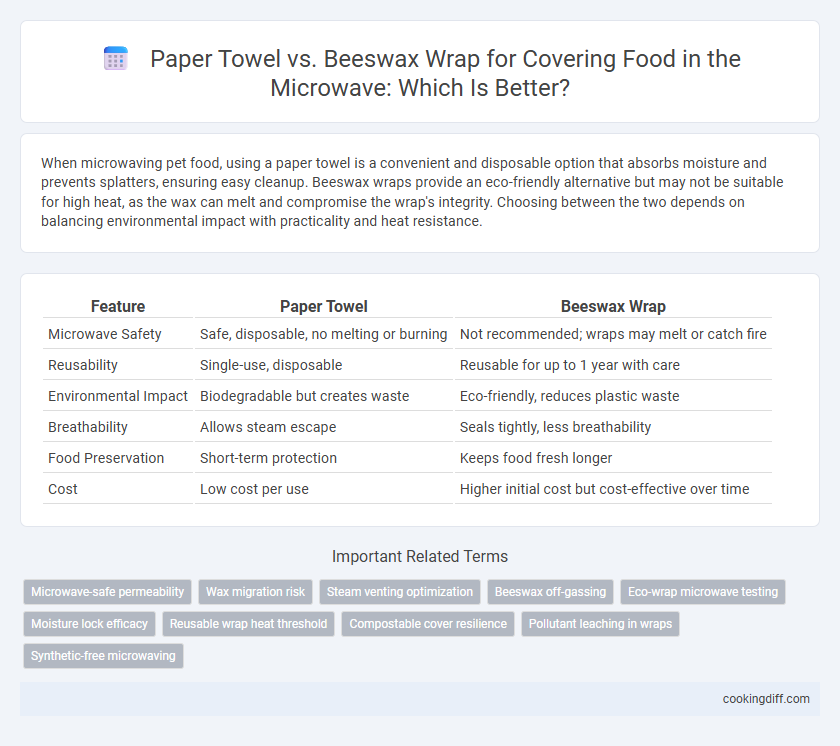 Paper Towel vs. Beeswax Wrap for Covering Food in the Microwave: Which Is Better?

When microwaving pet food, using a paper towel is a convenient and disposable option that absorbs moisture and prevents splatters, ensuring easy cleanup. Beeswax wraps provide an eco-friendly alternative but may not be suitable for high heat, as the wax can melt and compromise the wrap's integrity. Choosing between the two depends on balancing environmental impact with practicality and heat resistance.

| Feature | Paper Towel | Beeswax Wrap |
|---|---|---|
| Microwave Safety | Safe, disposable, no melting or burning | Not recommended; wraps may melt or catch fire |
| Reusability | Single-use, disposable | Reusable for up to 1 year with care |
| Environmental Impact | Biodegradable but creates waste | Eco-friendly, reduces plastic waste |
| Breathability | Allows steam escape | Seals tightly, less breathability |
| Food Preservation | Short-term protection | Keeps food fresh longer |
| Cost | Low cost per use | Higher initial cost but cost-effective over time |

Important Related Terms

Microwave-safe permeability
Wax migration risk
Steam venting optimization
Beeswax off-gassing
Eco-wrap microwave testing
Moisture lock efficacy
Reusable wrap heat threshold
Compostable cover resilience
Pollutant leaching in wraps
Synthetic-free microwaving

cookingdiff.com