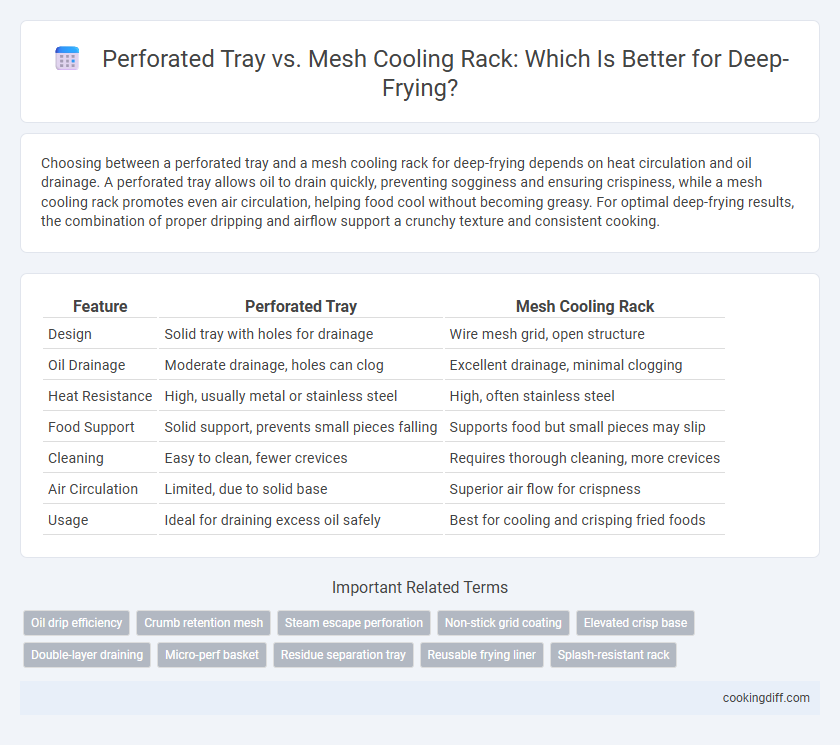 Perforated Tray vs. Mesh Cooling Rack: Which Is Better for Deep-Frying?

Choosing between a perforated tray and a mesh cooling rack for deep-frying depends on heat circulation and oil drainage. A perforated tray allows oil to drain quickly, preventing sogginess and ensuring crispiness, while a mesh cooling rack promotes even air circulation, helping food cool without becoming greasy. For optimal deep-frying results, the combination of proper dripping and airflow support a crunchy texture and consistent cooking.

| Feature | Perforated Tray | Mesh Cooling Rack |
|---|---|---|
| Design | Solid tray with holes for drainage | Wire mesh grid, open structure |
| Oil Drainage | Moderate drainage, holes can clog | Excellent drainage, minimal clogging |
| Heat Resistance | High, usually metal or stainless steel | High, often stainless steel |
| Food Support | Solid support, prevents small pieces falling | Supports food but small pieces may slip |
| Cleaning | Easy to clean, fewer crevices | Requires thorough cleaning, more crevices |
| Air Circulation | Limited, due to solid base | Superior air flow for crispness |
| Usage | Ideal for draining excess oil safely | Best for cooling and crisping fried foods |

Important Related Terms

Oil drip efficiency
Crumb retention mesh
Steam escape perforation
Non-stick grid coating
Elevated crisp base
Double-layer draining
Micro-perf basket
Residue separation tray
Reusable frying liner
Splash-resistant rack

cookingdiff.com