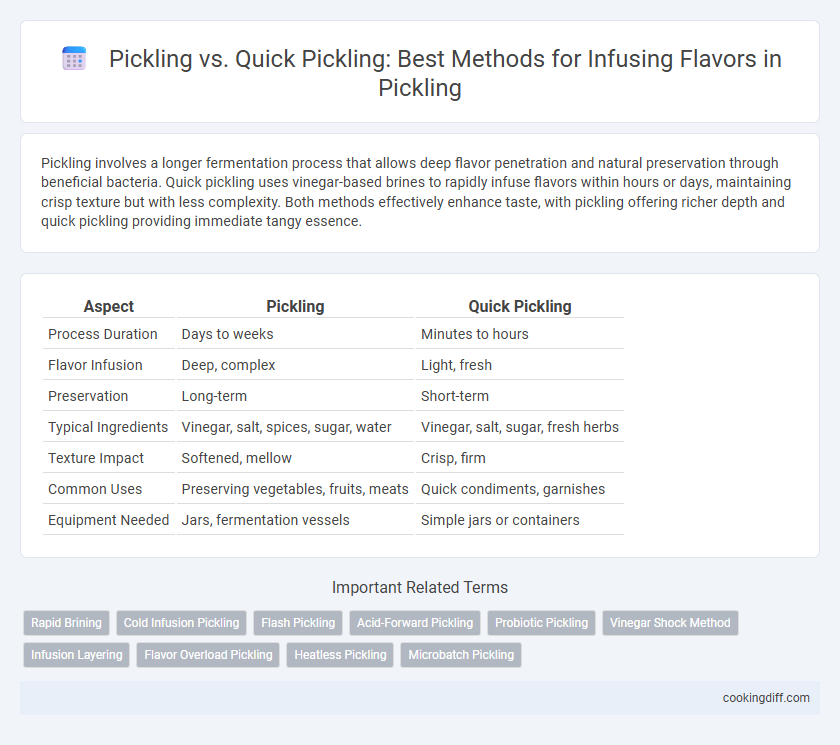 Pickling vs. Quick Pickling: Best Methods for Infusing Flavors in Pickling

Pickling involves a longer fermentation process that allows deep flavor penetration and natural preservation through beneficial bacteria. Quick pickling uses vinegar-based brines to rapidly infuse flavors within hours or days, maintaining crisp texture but with less complexity. Both methods effectively enhance taste, with pickling offering richer depth and quick pickling providing immediate tangy essence.

| Aspect | Pickling | Quick Pickling |
|---|---|---|
| Process Duration | Days to weeks | Minutes to hours |
| Flavor Infusion | Deep, complex | Light, fresh |
| Preservation | Long-term | Short-term |
| Typical Ingredients | Vinegar, salt, spices, sugar, water | Vinegar, salt, sugar, fresh herbs |
| Texture Impact | Softened, mellow | Crisp, firm |
| Common Uses | Preserving vegetables, fruits, meats | Quick condiments, garnishes |
| Equipment Needed | Jars, fermentation vessels | Simple jars or containers |

Important Related Terms

Rapid Brining
Cold Infusion Pickling
Flash Pickling
Acid-Forward Pickling
Probiotic Pickling
Vinegar Shock Method
Infusion Layering
Flavor Overload Pickling
Heatless Pickling
Microbatch Pickling

cookingdiff.com