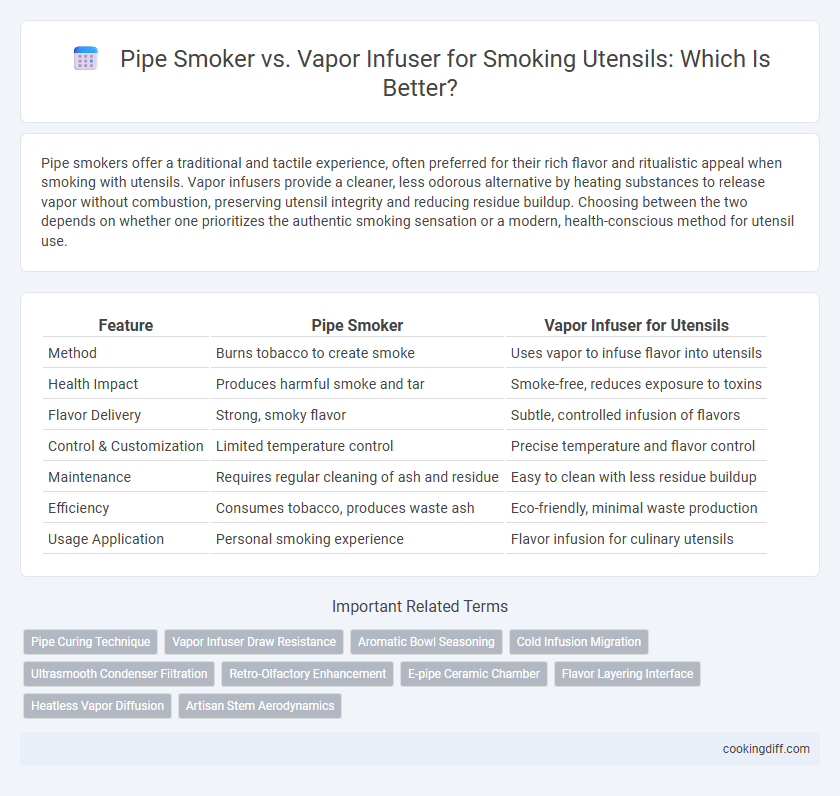 Pipe Smoker vs. Vapor Infuser for Smoking Utensils: Which Is Better?

Pipe smokers offer a traditional and tactile experience, often preferred for their rich flavor and ritualistic appeal when smoking with utensils. Vapor infusers provide a cleaner, less odorous alternative by heating substances to release vapor without combustion, preserving utensil integrity and reducing residue buildup. Choosing between the two depends on whether one prioritizes the authentic smoking sensation or a modern, health-conscious method for utensil use.

| Feature | Pipe Smoker | Vapor Infuser for Utensils |
|---|---|---|
| Method | Burns tobacco to create smoke | Uses vapor to infuse flavor into utensils |
| Health Impact | Produces harmful smoke and tar | Smoke-free, reduces exposure to toxins |
| Flavor Delivery | Strong, smoky flavor | Subtle, controlled infusion of flavors |
| Control & Customization | Limited temperature control | Precise temperature and flavor control |
| Maintenance | Requires regular cleaning of ash and residue | Easy to clean with less residue buildup |
| Efficiency | Consumes tobacco, produces waste ash | Eco-friendly, minimal waste production |
| Usage Application | Personal smoking experience | Flavor infusion for culinary utensils |

Important Related Terms

Pipe Curing Technique
Vapor Infuser Draw Resistance
Aromatic Bowl Seasoning
Cold Infusion Migration
Ultrasmooth Condenser Filtration
Retro-Olfactory Enhancement
E-pipe Ceramic Chamber
Flavor Layering Interface
Heatless Vapor Diffusion
Artisan Stem Aerodynamics

cookingdiff.com