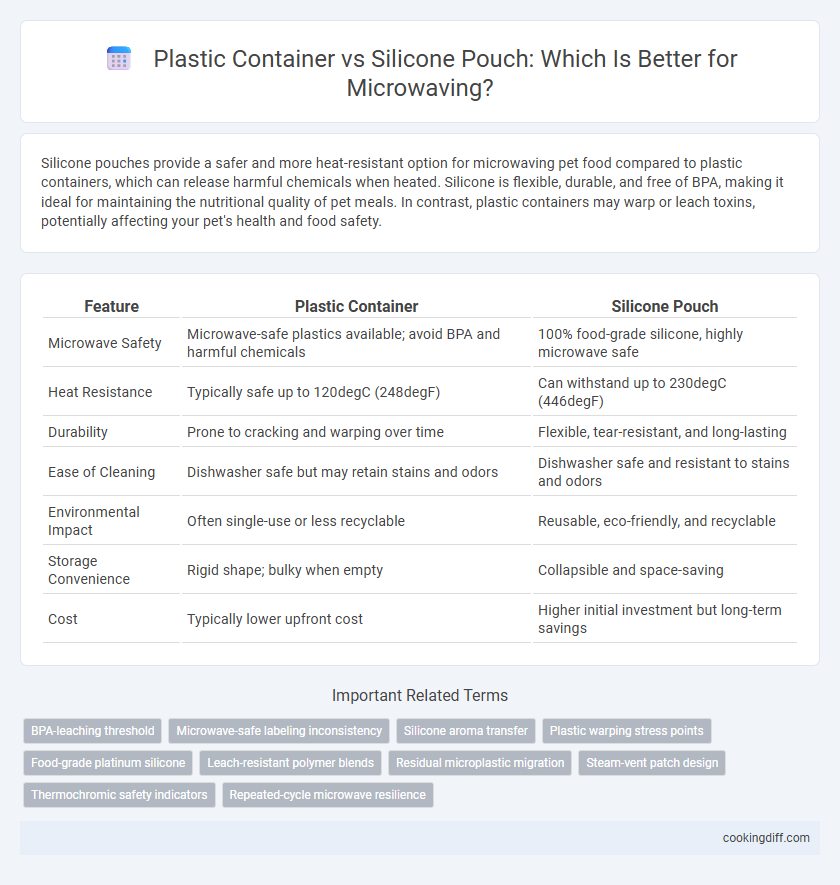 Plastic Container vs Silicone Pouch: Which Is Better for Microwaving?

Silicone pouches provide a safer and more heat-resistant option for microwaving pet food compared to plastic containers, which can release harmful chemicals when heated. Silicone is flexible, durable, and free of BPA, making it ideal for maintaining the nutritional quality of pet meals. In contrast, plastic containers may warp or leach toxins, potentially affecting your pet's health and food safety.

| Feature | Plastic Container | Silicone Pouch |
|---|---|---|
| Microwave Safety | Microwave-safe plastics available; avoid BPA and harmful chemicals | 100% food-grade silicone, highly microwave safe |
| Heat Resistance | Typically safe up to 120degC (248degF) | Can withstand up to 230degC (446degF) |
| Durability | Prone to cracking and warping over time | Flexible, tear-resistant, and long-lasting |
| Ease of Cleaning | Dishwasher safe but may retain stains and odors | Dishwasher safe and resistant to stains and odors |
| Environmental Impact | Often single-use or less recyclable | Reusable, eco-friendly, and recyclable |
| Storage Convenience | Rigid shape; bulky when empty | Collapsible and space-saving |
| Cost | Typically lower upfront cost | Higher initial investment but long-term savings |

Important Related Terms

BPA-leaching threshold
Microwave-safe labeling inconsistency
Silicone aroma transfer
Plastic warping stress points
Food-grade platinum silicone
Leach-resistant polymer blends
Residual microplastic migration
Steam-vent patch design
Thermochromic safety indicators
Repeated-cycle microwave resilience

cookingdiff.com