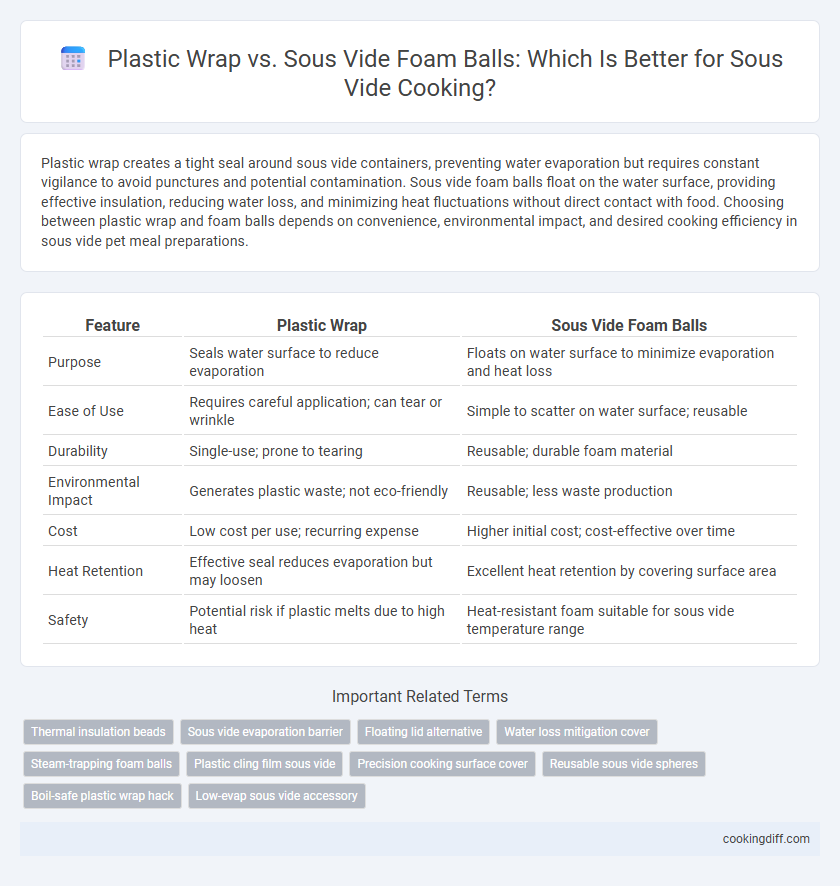 Plastic Wrap vs. Sous Vide Foam Balls: Which Is Better for Sous Vide Cooking?

Plastic wrap creates a tight seal around sous vide containers, preventing water evaporation but requires constant vigilance to avoid punctures and potential contamination. Sous vide foam balls float on the water surface, providing effective insulation, reducing water loss, and minimizing heat fluctuations without direct contact with food. Choosing between plastic wrap and foam balls depends on convenience, environmental impact, and desired cooking efficiency in sous vide pet meal preparations.

| Feature | Plastic Wrap | Sous Vide Foam Balls |
|---|---|---|
| Purpose | Seals water surface to reduce evaporation | Floats on water surface to minimize evaporation and heat loss |
| Ease of Use | Requires careful application; can tear or wrinkle | Simple to scatter on water surface; reusable |
| Durability | Single-use; prone to tearing | Reusable; durable foam material |
| Environmental Impact | Generates plastic waste; not eco-friendly | Reusable; less waste production |
| Cost | Low cost per use; recurring expense | Higher initial cost; cost-effective over time |
| Heat Retention | Effective seal reduces evaporation but may loosen | Excellent heat retention by covering surface area |
| Safety | Potential risk if plastic melts due to high heat | Heat-resistant foam suitable for sous vide temperature range |

Important Related Terms

Thermal insulation beads
Sous vide evaporation barrier
Floating lid alternative
Water loss mitigation cover
Steam-trapping foam balls
Plastic cling film sous vide
Precision cooking surface cover
Reusable sous vide spheres
Boil-safe plastic wrap hack
Low-evap sous vide accessory

cookingdiff.com