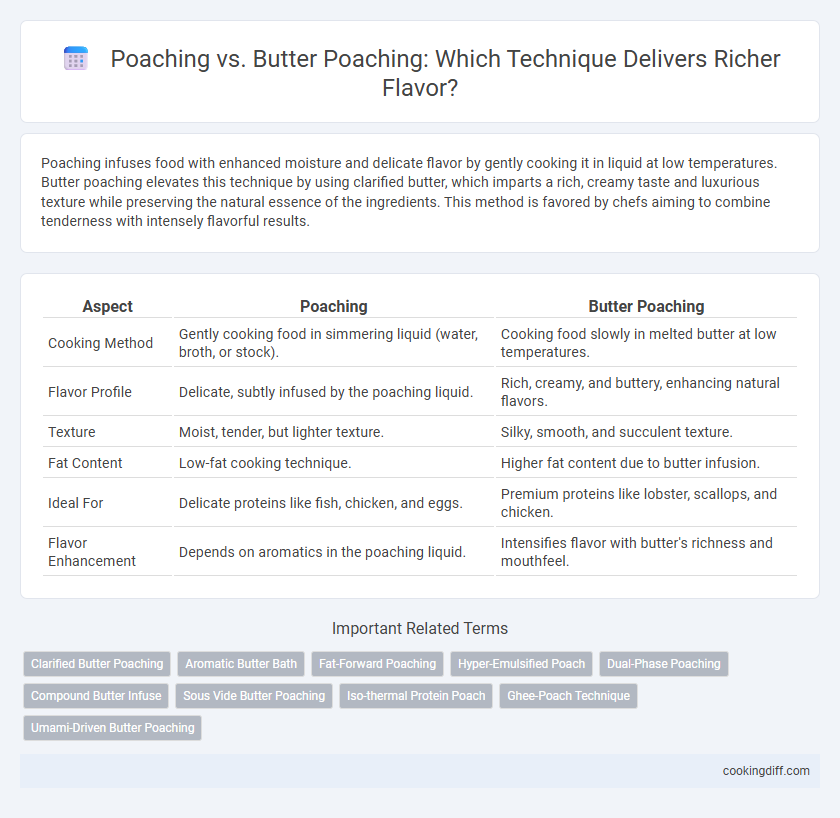 Poaching vs. Butter Poaching: Which Technique Delivers Richer Flavor?

Poaching infuses food with enhanced moisture and delicate flavor by gently cooking it in liquid at low temperatures. Butter poaching elevates this technique by using clarified butter, which imparts a rich, creamy taste and luxurious texture while preserving the natural essence of the ingredients. This method is favored by chefs aiming to combine tenderness with intensely flavorful results.

| Aspect | Poaching | Butter Poaching |
|---|---|---|
| Cooking Method | Gently cooking food in simmering liquid (water, broth, or stock). | Cooking food slowly in melted butter at low temperatures. |
| Flavor Profile | Delicate, subtly infused by the poaching liquid. | Rich, creamy, and buttery, enhancing natural flavors. |
| Texture | Moist, tender, but lighter texture. | Silky, smooth, and succulent texture. |
| Fat Content | Low-fat cooking technique. | Higher fat content due to butter infusion. |
| Ideal For | Delicate proteins like fish, chicken, and eggs. | Premium proteins like lobster, scallops, and chicken. |
| Flavor Enhancement | Depends on aromatics in the poaching liquid. | Intensifies flavor with butter's richness and mouthfeel. |

Important Related Terms

Clarified Butter Poaching
Aromatic Butter Bath
Fat-Forward Poaching
Hyper-Emulsified Poach
Dual-Phase Poaching
Compound Butter Infuse
Sous Vide Butter Poaching
Iso-thermal Protein Poach
Ghee-Poach Technique
Umami-Driven Butter Poaching

cookingdiff.com