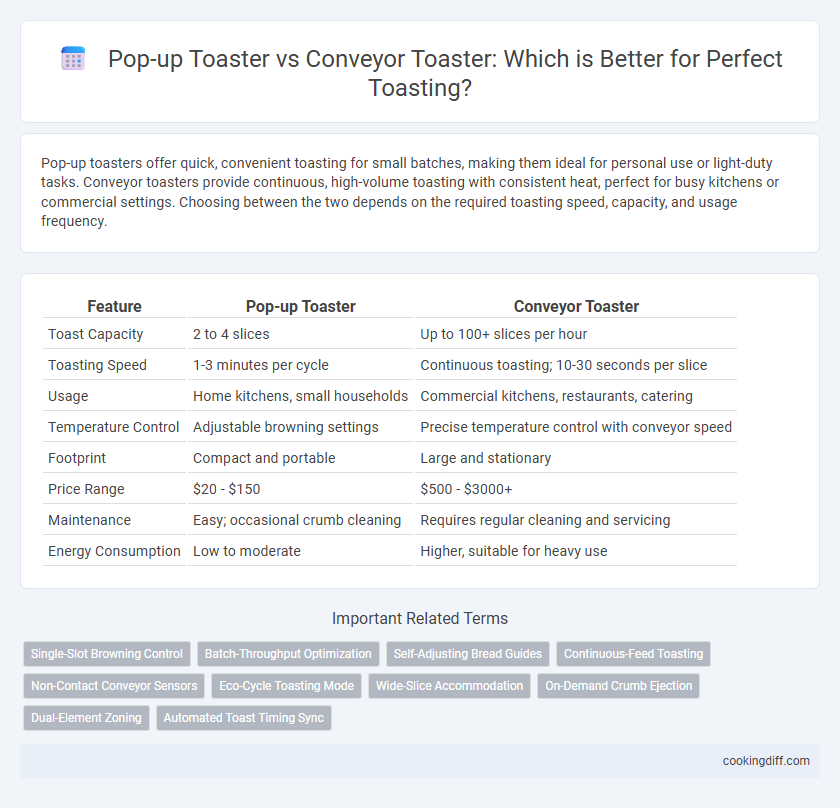 Pop-up Toaster vs Conveyor Toaster: Which is Better for Perfect Toasting?

Pop-up toasters offer quick, convenient toasting for small batches, making them ideal for personal use or light-duty tasks. Conveyor toasters provide continuous, high-volume toasting with consistent heat, perfect for busy kitchens or commercial settings. Choosing between the two depends on the required toasting speed, capacity, and usage frequency.

| Feature | Pop-up Toaster | Conveyor Toaster |
|---|---|---|
| Toast Capacity | 2 to 4 slices | Up to 100+ slices per hour |
| Toasting Speed | 1-3 minutes per cycle | Continuous toasting; 10-30 seconds per slice |
| Usage | Home kitchens, small households | Commercial kitchens, restaurants, catering |
| Temperature Control | Adjustable browning settings | Precise temperature control with conveyor speed |
| Footprint | Compact and portable | Large and stationary |
| Price Range | \$20 - \$150 | \$500 - \$3000+ |
| Maintenance | Easy; occasional crumb cleaning | Requires regular cleaning and servicing |
| Energy Consumption | Low to moderate | Higher, suitable for heavy use |

Important Related Terms

Single-Slot Browning Control
Batch-Throughput Optimization
Self-Adjusting Bread Guides
Continuous-Feed Toasting
Non-Contact Conveyor Sensors
Eco-Cycle Toasting Mode
Wide-Slice Accommodation
On-Demand Crumb Ejection
Dual-Element Zoning
Automated Toast Timing Sync

cookingdiff.com