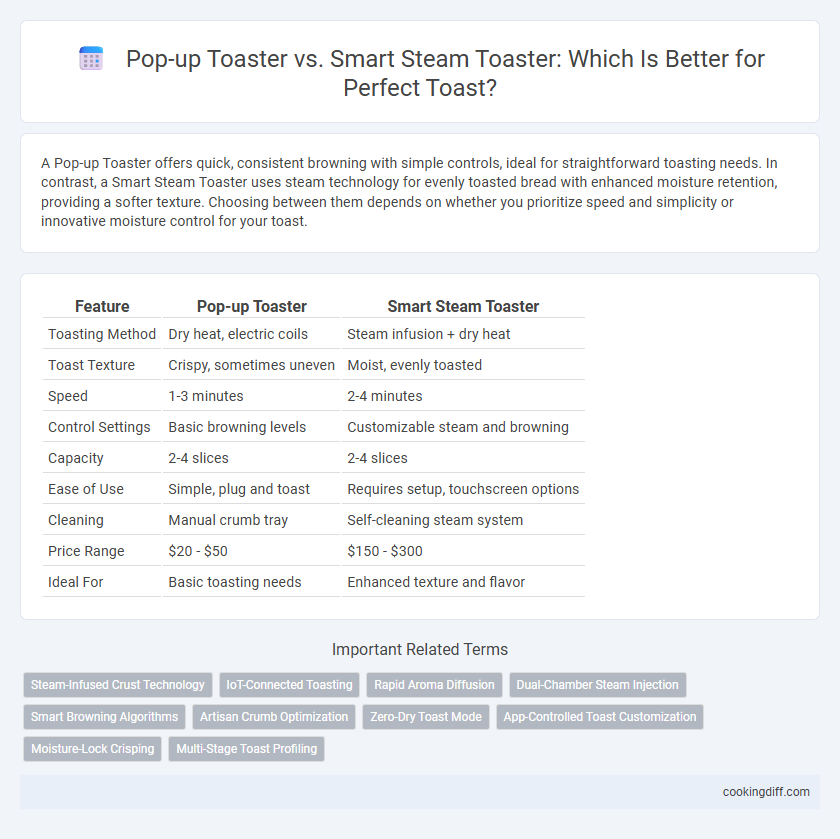 Pop-up Toaster vs. Smart Steam Toaster: Which Is Better for Perfect Toast?

A Pop-up Toaster offers quick, consistent browning with simple controls, ideal for straightforward toasting needs. In contrast, a Smart Steam Toaster uses steam technology for evenly toasted bread with enhanced moisture retention, providing a softer texture. Choosing between them depends on whether you prioritize speed and simplicity or innovative moisture control for your toast.

| Feature | Pop-up Toaster | Smart Steam Toaster |
|---|---|---|
| Toasting Method | Dry heat, electric coils | Steam infusion + dry heat |
| Toast Texture | Crispy, sometimes uneven | Moist, evenly toasted |
| Speed | 1-3 minutes | 2-4 minutes |
| Control Settings | Basic browning levels | Customizable steam and browning |
| Capacity | 2-4 slices | 2-4 slices |
| Ease of Use | Simple, plug and toast | Requires setup, touchscreen options |
| Cleaning | Manual crumb tray | Self-cleaning steam system |
| Price Range | \$20 - \$50 | \$150 - \$300 |
| Ideal For | Basic toasting needs | Enhanced texture and flavor |

Important Related Terms

Steam-Infused Crust Technology
IoT-Connected Toasting
Rapid Aroma Diffusion
Dual-Chamber Steam Injection
Smart Browning Algorithms
Artisan Crumb Optimization
Zero-Dry Toast Mode
App-Controlled Toast Customization
Moisture-Lock Crisping
Multi-Stage Toast Profiling

cookingdiff.com