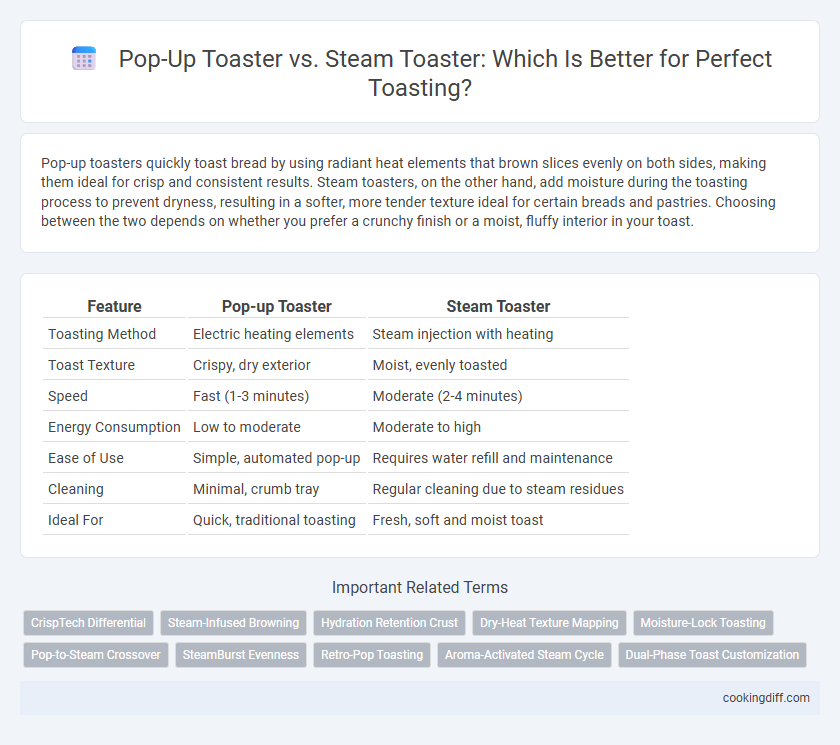 Pop-Up Toaster vs. Steam Toaster: Which Is Better for Perfect Toasting?

Pop-up toasters quickly toast bread by using radiant heat elements that brown slices evenly on both sides, making them ideal for crisp and consistent results. Steam toasters, on the other hand, add moisture during the toasting process to prevent dryness, resulting in a softer, more tender texture ideal for certain breads and pastries. Choosing between the two depends on whether you prefer a crunchy finish or a moist, fluffy interior in your toast.

| Feature | Pop-up Toaster | Steam Toaster |
|---|---|---|
| Toasting Method | Electric heating elements | Steam injection with heating |
| Toast Texture | Crispy, dry exterior | Moist, evenly toasted |
| Speed | Fast (1-3 minutes) | Moderate (2-4 minutes) |
| Energy Consumption | Low to moderate | Moderate to high |
| Ease of Use | Simple, automated pop-up | Requires water refill and maintenance |
| Cleaning | Minimal, crumb tray | Regular cleaning due to steam residues |
| Ideal For | Quick, traditional toasting | Fresh, soft and moist toast |

Important Related Terms

CrispTech Differential
Steam-Infused Browning
Hydration Retention Crust
Dry-Heat Texture Mapping
Moisture-Lock Toasting
Pop-to-Steam Crossover
SteamBurst Evenness
Retro-Pop Toasting
Aroma-Activated Steam Cycle
Dual-Phase Toast Customization

cookingdiff.com