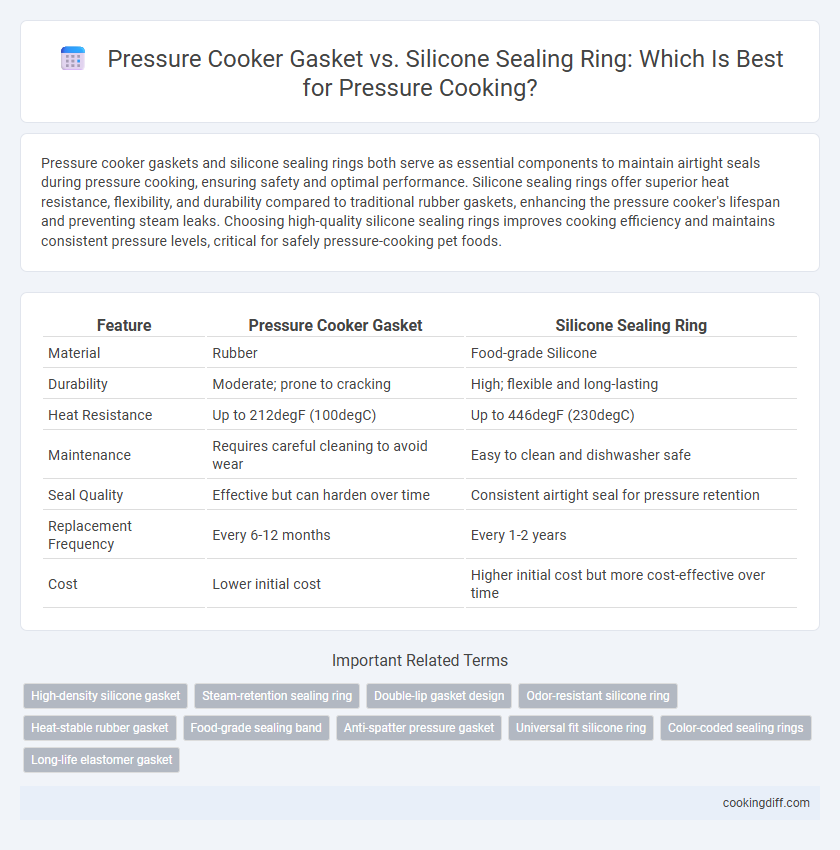 Pressure Cooker Gasket vs. Silicone Sealing Ring: Which Is Best for Pressure Cooking?

Pressure cooker gaskets and silicone sealing rings both serve as essential components to maintain airtight seals during pressure cooking, ensuring safety and optimal performance. Silicone sealing rings offer superior heat resistance, flexibility, and durability compared to traditional rubber gaskets, enhancing the pressure cooker's lifespan and preventing steam leaks. Choosing high-quality silicone sealing rings improves cooking efficiency and maintains consistent pressure levels, critical for safely pressure-cooking pet foods.

| Feature | Pressure Cooker Gasket | Silicone Sealing Ring |
|---|---|---|
| Material | Rubber | Food-grade Silicone |
| Durability | Moderate; prone to cracking | High; flexible and long-lasting |
| Heat Resistance | Up to 212degF (100degC) | Up to 446degF (230degC) |
| Maintenance | Requires careful cleaning to avoid wear | Easy to clean and dishwasher safe |
| Seal Quality | Effective but can harden over time | Consistent airtight seal for pressure retention |
| Replacement Frequency | Every 6-12 months | Every 1-2 years |
| Cost | Lower initial cost | Higher initial cost but more cost-effective over time |

Important Related Terms

High-density silicone gasket
Steam-retention sealing ring
Double-lip gasket design
Odor-resistant silicone ring
Heat-stable rubber gasket
Food-grade sealing band
Anti-spatter pressure gasket
Universal fit silicone ring
Color-coded sealing rings
Long-life elastomer gasket

cookingdiff.com