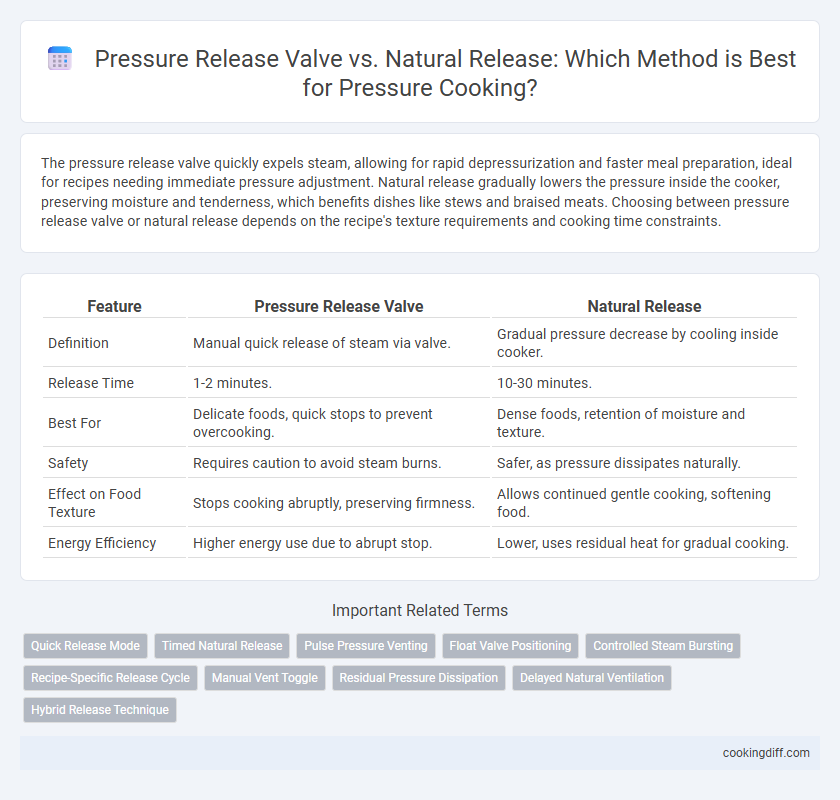 Pressure Release Valve vs. Natural Release: Which Method is Best for Pressure Cooking?

The pressure release valve quickly expels steam, allowing for rapid depressurization and faster meal preparation, ideal for recipes needing immediate pressure adjustment. Natural release gradually lowers the pressure inside the cooker, preserving moisture and tenderness, which benefits dishes like stews and braised meats. Choosing between pressure release valve or natural release depends on the recipe's texture requirements and cooking time constraints.

| Feature | Pressure Release Valve | Natural Release |
|---|---|---|
| Definition | Manual quick release of steam via valve. | Gradual pressure decrease by cooling inside cooker. |
| Release Time | 1-2 minutes. | 10-30 minutes. |
| Best For | Delicate foods, quick stops to prevent overcooking. | Dense foods, retention of moisture and texture. |
| Safety | Requires caution to avoid steam burns. | Safer, as pressure dissipates naturally. |
| Effect on Food Texture | Stops cooking abruptly, preserving firmness. | Allows continued gentle cooking, softening food. |
| Energy Efficiency | Higher energy use due to abrupt stop. | Lower, uses residual heat for gradual cooking. |

Important Related Terms

Quick Release Mode
Timed Natural Release
Pulse Pressure Venting
Float Valve Positioning
Controlled Steam Bursting
Recipe-Specific Release Cycle
Manual Vent Toggle
Residual Pressure Dissipation
Delayed Natural Ventilation
Hybrid Release Technique

cookingdiff.com