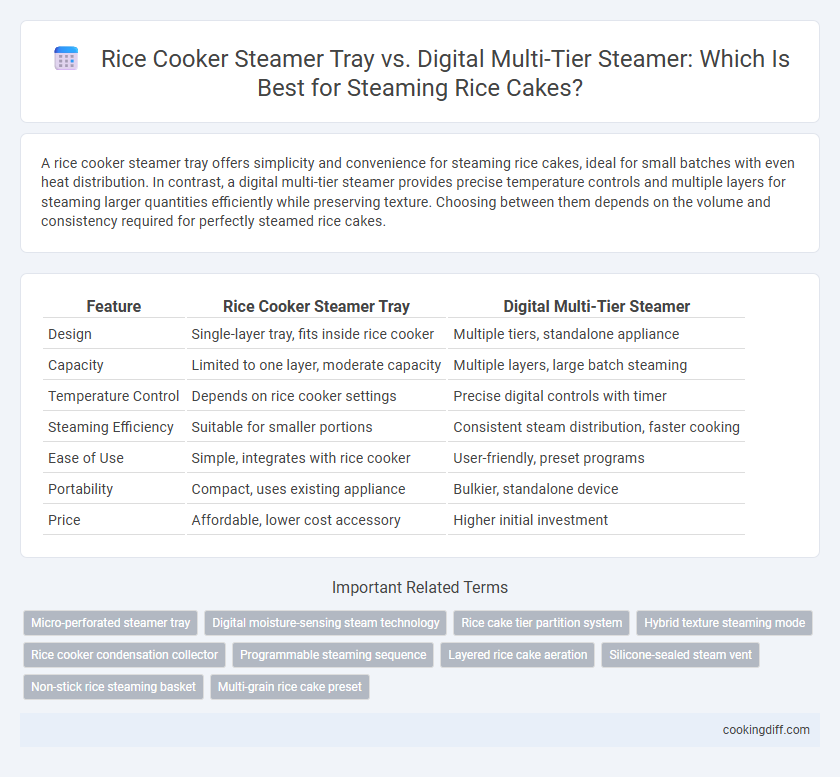 Rice Cooker Steamer Tray vs. Digital Multi-Tier Steamer: Which Is Best for Steaming Rice Cakes?

A rice cooker steamer tray offers simplicity and convenience for steaming rice cakes, ideal for small batches with even heat distribution. In contrast, a digital multi-tier steamer provides precise temperature controls and multiple layers for steaming larger quantities efficiently while preserving texture. Choosing between them depends on the volume and consistency required for perfectly steamed rice cakes.

| Feature | Rice Cooker Steamer Tray | Digital Multi-Tier Steamer |
|---|---|---|
| Design | Single-layer tray, fits inside rice cooker | Multiple tiers, standalone appliance |
| Capacity | Limited to one layer, moderate capacity | Multiple layers, large batch steaming |
| Temperature Control | Depends on rice cooker settings | Precise digital controls with timer |
| Steaming Efficiency | Suitable for smaller portions | Consistent steam distribution, faster cooking |
| Ease of Use | Simple, integrates with rice cooker | User-friendly, preset programs |
| Portability | Compact, uses existing appliance | Bulkier, standalone device |
| Price | Affordable, lower cost accessory | Higher initial investment |

Important Related Terms

Micro-perforated steamer tray
Digital moisture-sensing steam technology
Rice cake tier partition system
Hybrid texture steaming mode
Rice cooker condensation collector
Programmable steaming sequence
Layered rice cake aeration
Silicone-sealed steam vent
Non-stick rice steaming basket
Multi-grain rice cake preset

cookingdiff.com