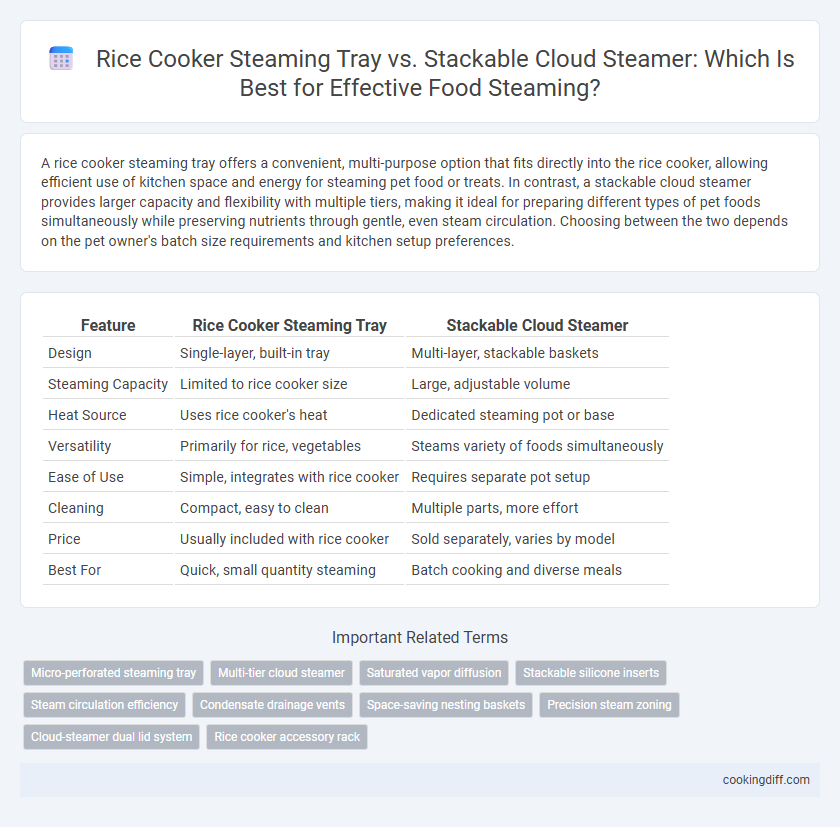 Rice Cooker Steaming Tray vs. Stackable Cloud Steamer: Which Is Best for Effective Food Steaming?

A rice cooker steaming tray offers a convenient, multi-purpose option that fits directly into the rice cooker, allowing efficient use of kitchen space and energy for steaming pet food or treats. In contrast, a stackable cloud steamer provides larger capacity and flexibility with multiple tiers, making it ideal for preparing different types of pet foods simultaneously while preserving nutrients through gentle, even steam circulation. Choosing between the two depends on the pet owner's batch size requirements and kitchen setup preferences.

| Feature | Rice Cooker Steaming Tray | Stackable Cloud Steamer |
|---|---|---|
| Design | Single-layer, built-in tray | Multi-layer, stackable baskets |
| Steaming Capacity | Limited to rice cooker size | Large, adjustable volume |
| Heat Source | Uses rice cooker's heat | Dedicated steaming pot or base |
| Versatility | Primarily for rice, vegetables | Steams variety of foods simultaneously |
| Ease of Use | Simple, integrates with rice cooker | Requires separate pot setup |
| Cleaning | Compact, easy to clean | Multiple parts, more effort |
| Price | Usually included with rice cooker | Sold separately, varies by model |
| Best For | Quick, small quantity steaming | Batch cooking and diverse meals |

Important Related Terms

Micro-perforated steaming tray
Multi-tier cloud steamer
Saturated vapor diffusion
Stackable silicone inserts
Steam circulation efficiency
Condensate drainage vents
Space-saving nesting baskets
Precision steam zoning
Cloud-steamer dual lid system
Rice cooker accessory rack

cookingdiff.com