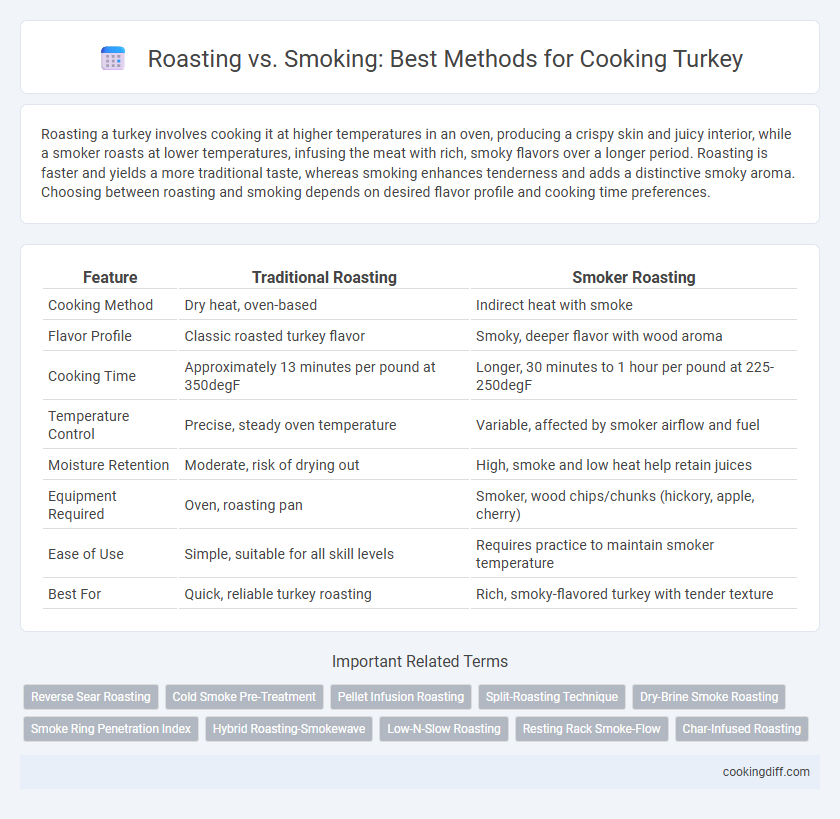 Roasting vs. Smoking: Best Methods for Cooking Turkey

Roasting a turkey involves cooking it at higher temperatures in an oven, producing a crispy skin and juicy interior, while a smoker roasts at lower temperatures, infusing the meat with rich, smoky flavors over a longer period. Roasting is faster and yields a more traditional taste, whereas smoking enhances tenderness and adds a distinctive smoky aroma. Choosing between roasting and smoking depends on desired flavor profile and cooking time preferences.

| Feature | Traditional Roasting | Smoker Roasting |
|---|---|---|
| Cooking Method | Dry heat, oven-based | Indirect heat with smoke |
| Flavor Profile | Classic roasted turkey flavor | Smoky, deeper flavor with wood aroma |
| Cooking Time | Approximately 13 minutes per pound at 350degF | Longer, 30 minutes to 1 hour per pound at 225-250degF |
| Temperature Control | Precise, steady oven temperature | Variable, affected by smoker airflow and fuel |
| Moisture Retention | Moderate, risk of drying out | High, smoke and low heat help retain juices |
| Equipment Required | Oven, roasting pan | Smoker, wood chips/chunks (hickory, apple, cherry) |
| Ease of Use | Simple, suitable for all skill levels | Requires practice to maintain smoker temperature |
| Best For | Quick, reliable turkey roasting | Rich, smoky-flavored turkey with tender texture |

Important Related Terms

Reverse Sear Roasting
Cold Smoke Pre-Treatment
Pellet Infusion Roasting
Split-Roasting Technique
Dry-Brine Smoke Roasting
Smoke Ring Penetration Index
Hybrid Roasting-Smokewave
Low-N-Slow Roasting
Resting Rack Smoke-Flow
Char-Infused Roasting

cookingdiff.com