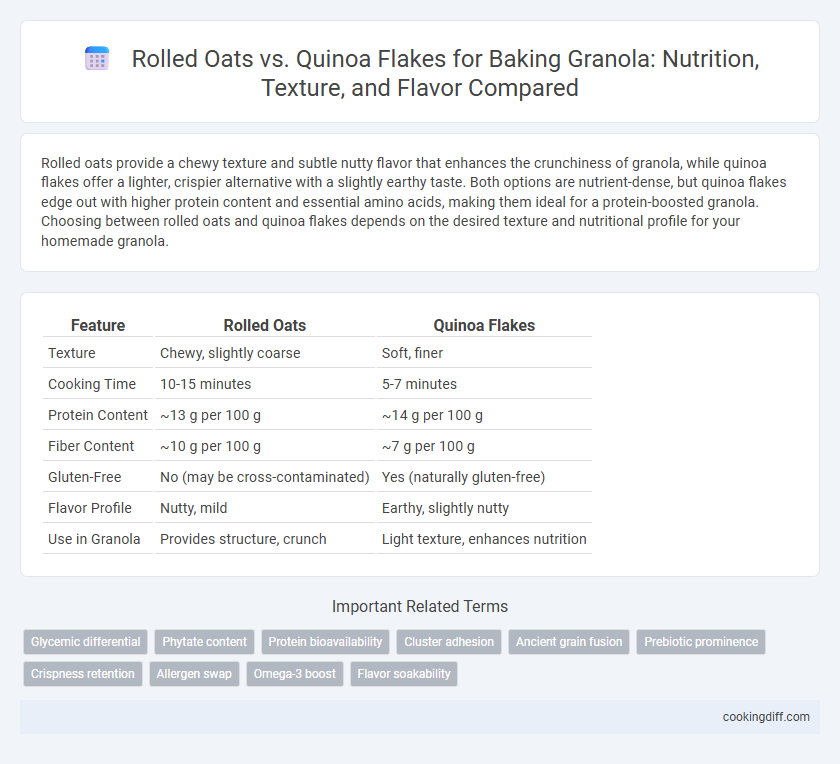 Rolled Oats vs. Quinoa Flakes for Baking Granola: Nutrition, Texture, and Flavor Compared

Rolled oats provide a chewy texture and subtle nutty flavor that enhances the crunchiness of granola, while quinoa flakes offer a lighter, crispier alternative with a slightly earthy taste. Both options are nutrient-dense, but quinoa flakes edge out with higher protein content and essential amino acids, making them ideal for a protein-boosted granola. Choosing between rolled oats and quinoa flakes depends on the desired texture and nutritional profile for your homemade granola.

| Feature | Rolled Oats | Quinoa Flakes |
|---|---|---|
| Texture | Chewy, slightly coarse | Soft, finer |
| Cooking Time | 10-15 minutes | 5-7 minutes |
| Protein Content | ~13 g per 100 g | ~14 g per 100 g |
| Fiber Content | ~10 g per 100 g | ~7 g per 100 g |
| Gluten-Free | No (may be cross-contaminated) | Yes (naturally gluten-free) |
| Flavor Profile | Nutty, mild | Earthy, slightly nutty |
| Use in Granola | Provides structure, crunch | Light texture, enhances nutrition |

Important Related Terms

Glycemic differential
Phytate content
Protein bioavailability
Cluster adhesion
Ancient grain fusion
Prebiotic prominence
Crispness retention
Allergen swap
Omega-3 boost
Flavor soakability

cookingdiff.com