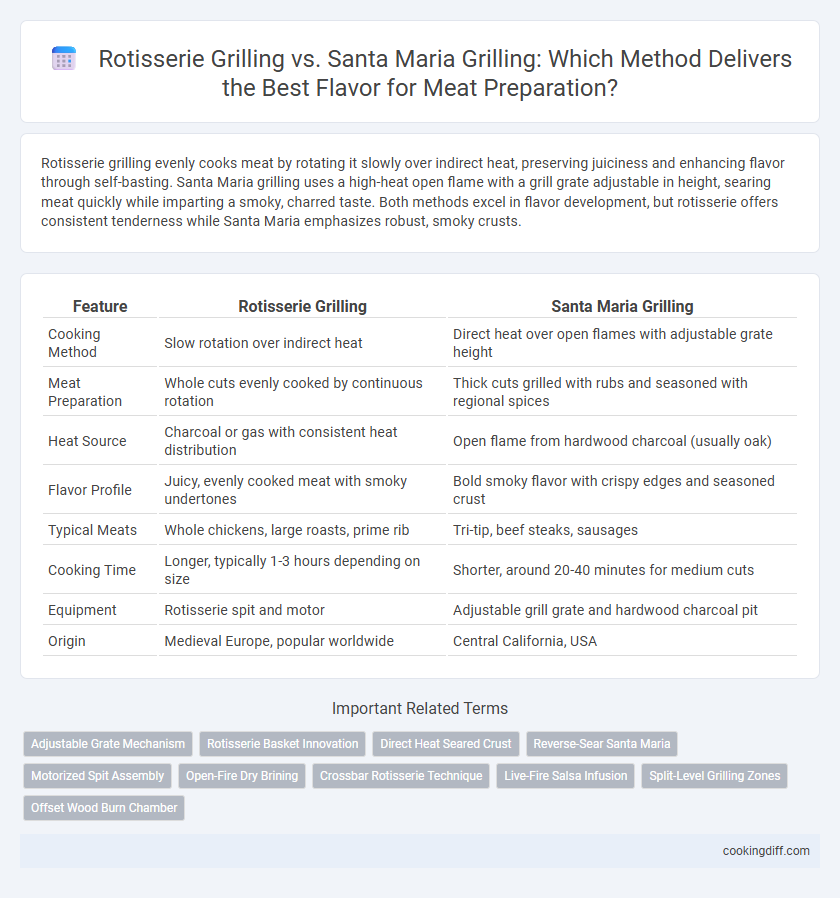 Rotisserie Grilling vs. Santa Maria Grilling: Which Method Delivers the Best Flavor for Meat Preparation?

Rotisserie grilling evenly cooks meat by rotating it slowly over indirect heat, preserving juiciness and enhancing flavor through self-basting. Santa Maria grilling uses a high-heat open flame with a grill grate adjustable in height, searing meat quickly while imparting a smoky, charred taste. Both methods excel in flavor development, but rotisserie offers consistent tenderness while Santa Maria emphasizes robust, smoky crusts.

| Feature | Rotisserie Grilling | Santa Maria Grilling |
|---|---|---|
| Cooking Method | Slow rotation over indirect heat | Direct heat over open flames with adjustable grate height |
| Meat Preparation | Whole cuts evenly cooked by continuous rotation | Thick cuts grilled with rubs and seasoned with regional spices |
| Heat Source | Charcoal or gas with consistent heat distribution | Open flame from hardwood charcoal (usually oak) |
| Flavor Profile | Juicy, evenly cooked meat with smoky undertones | Bold smoky flavor with crispy edges and seasoned crust |
| Typical Meats | Whole chickens, large roasts, prime rib | Tri-tip, beef steaks, sausages |
| Cooking Time | Longer, typically 1-3 hours depending on size | Shorter, around 20-40 minutes for medium cuts |
| Equipment | Rotisserie spit and motor | Adjustable grill grate and hardwood charcoal pit |
| Origin | Medieval Europe, popular worldwide | Central California, USA |

Important Related Terms

Adjustable Grate Mechanism
Rotisserie Basket Innovation
Direct Heat Seared Crust
Reverse-Sear Santa Maria
Motorized Spit Assembly
Open-Fire Dry Brining
Crossbar Rotisserie Technique
Live-Fire Salsa Infusion
Split-Level Grilling Zones
Offset Wood Burn Chamber

cookingdiff.com