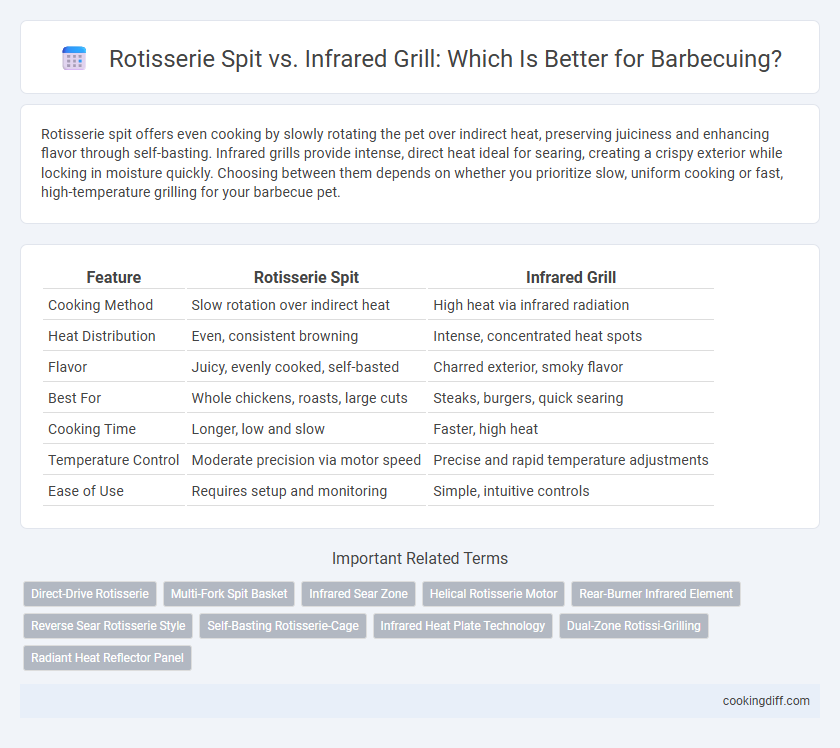 Rotisserie Spit vs. Infrared Grill: Which Is Better for Barbecuing?

Rotisserie spit offers even cooking by slowly rotating the pet over indirect heat, preserving juiciness and enhancing flavor through self-basting. Infrared grills provide intense, direct heat ideal for searing, creating a crispy exterior while locking in moisture quickly. Choosing between them depends on whether you prioritize slow, uniform cooking or fast, high-temperature grilling for your barbecue pet.

| Feature | Rotisserie Spit | Infrared Grill |
|---|---|---|
| Cooking Method | Slow rotation over indirect heat | High heat via infrared radiation |
| Heat Distribution | Even, consistent browning | Intense, concentrated heat spots |
| Flavor | Juicy, evenly cooked, self-basted | Charred exterior, smoky flavor |
| Best For | Whole chickens, roasts, large cuts | Steaks, burgers, quick searing |
| Cooking Time | Longer, low and slow | Faster, high heat |
| Temperature Control | Moderate precision via motor speed | Precise and rapid temperature adjustments |
| Ease of Use | Requires setup and monitoring | Simple, intuitive controls |

Important Related Terms

Direct-Drive Rotisserie
Multi-Fork Spit Basket
Infrared Sear Zone
Helical Rotisserie Motor
Rear-Burner Infrared Element
Reverse Sear Rotisserie Style
Self-Basting Rotisserie-Cage
Infrared Heat Plate Technology
Dual-Zone Rotissi-Grilling
Radiant Heat Reflector Panel

cookingdiff.com