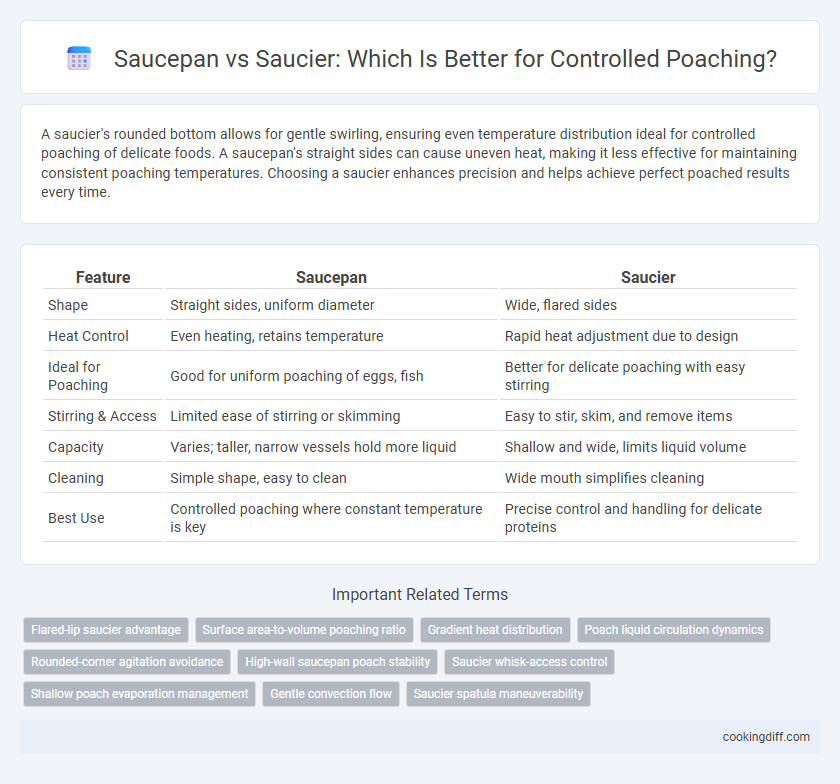 Saucepan vs Saucier: Which Is Better for Controlled Poaching?

A saucier's rounded bottom allows for gentle swirling, ensuring even temperature distribution ideal for controlled poaching of delicate foods. A saucepan's straight sides can cause uneven heat, making it less effective for maintaining consistent poaching temperatures. Choosing a saucier enhances precision and helps achieve perfect poached results every time.

| Feature | Saucepan | Saucier |
|---|---|---|
| Shape | Straight sides, uniform diameter | Wide, flared sides |
| Heat Control | Even heating, retains temperature | Rapid heat adjustment due to design |
| Ideal for Poaching | Good for uniform poaching of eggs, fish | Better for delicate poaching with easy stirring |
| Stirring & Access | Limited ease of stirring or skimming | Easy to stir, skim, and remove items |
| Capacity | Varies; taller, narrow vessels hold more liquid | Shallow and wide, limits liquid volume |
| Cleaning | Simple shape, easy to clean | Wide mouth simplifies cleaning |
| Best Use | Controlled poaching where constant temperature is key | Precise control and handling for delicate proteins |

Important Related Terms

Flared-lip saucier advantage
Surface area-to-volume poaching ratio
Gradient heat distribution
Poach liquid circulation dynamics
Rounded-corner agitation avoidance
High-wall saucepan poach stability
Saucier whisk-access control
Shallow poach evaporation management
Gentle convection flow
Saucier spatula maneuverability

cookingdiff.com