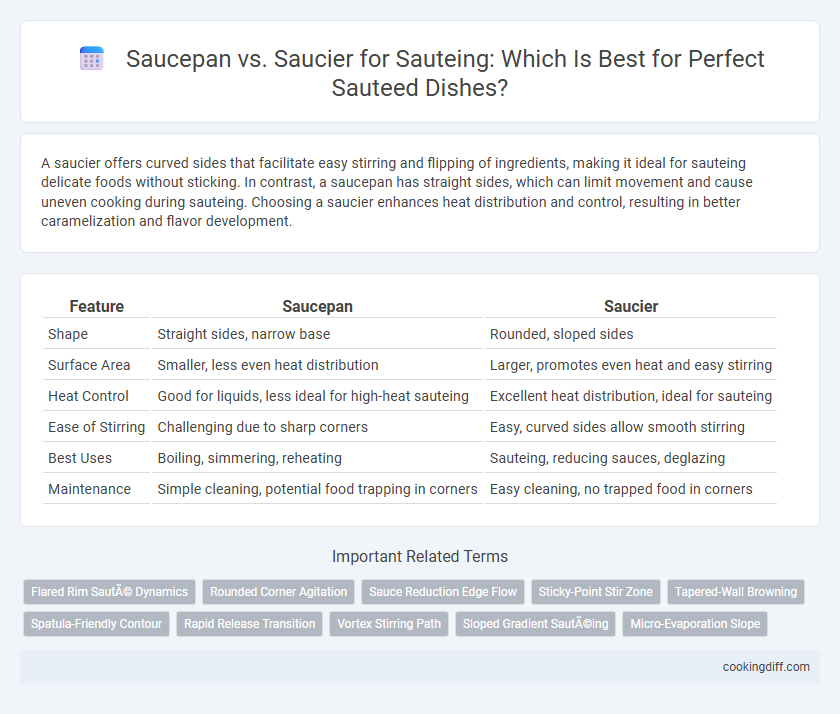 Saucepan vs. Saucier for Sauteing: Which Is Best for Perfect Sauteed Dishes?

A saucier offers curved sides that facilitate easy stirring and flipping of ingredients, making it ideal for sauteing delicate foods without sticking. In contrast, a saucepan has straight sides, which can limit movement and cause uneven cooking during sauteing. Choosing a saucier enhances heat distribution and control, resulting in better caramelization and flavor development.

| Feature | Saucepan | Saucier |
|---|---|---|
| Shape | Straight sides, narrow base | Rounded, sloped sides |
| Surface Area | Smaller, less even heat distribution | Larger, promotes even heat and easy stirring |
| Heat Control | Good for liquids, less ideal for high-heat sauteing | Excellent heat distribution, ideal for sauteing |
| Ease of Stirring | Challenging due to sharp corners | Easy, curved sides allow smooth stirring |
| Best Uses | Boiling, simmering, reheating | Sauteing, reducing sauces, deglazing |
| Maintenance | Simple cleaning, potential food trapping in corners | Easy cleaning, no trapped food in corners |

Important Related Terms

Flared Rim SautÃ© Dynamics
Rounded Corner Agitation
Sauce Reduction Edge Flow
Sticky-Point Stir Zone
Tapered-Wall Browning
Spatula-Friendly Contour
Rapid Release Transition
Vortex Stirring Path
Sloped Gradient SautÃ©ing
Micro-Evaporation Slope

cookingdiff.com