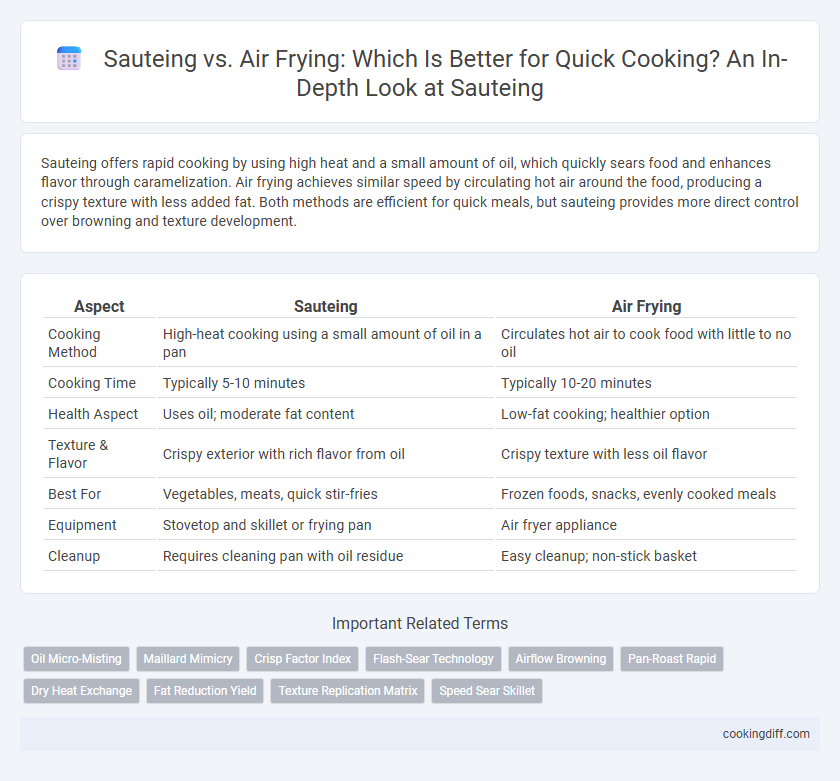 Sauteing vs. Air Frying: Which Is Better for Quick Cooking? An In-Depth Look at Sauteing

Sauteing offers rapid cooking by using high heat and a small amount of oil, which quickly sears food and enhances flavor through caramelization. Air frying achieves similar speed by circulating hot air around the food, producing a crispy texture with less added fat. Both methods are efficient for quick meals, but sauteing provides more direct control over browning and texture development.

| Aspect | Sauteing | Air Frying |
|---|---|---|
| Cooking Method | High-heat cooking using a small amount of oil in a pan | Circulates hot air to cook food with little to no oil |
| Cooking Time | Typically 5-10 minutes | Typically 10-20 minutes |
| Health Aspect | Uses oil; moderate fat content | Low-fat cooking; healthier option |
| Texture & Flavor | Crispy exterior with rich flavor from oil | Crispy texture with less oil flavor |
| Best For | Vegetables, meats, quick stir-fries | Frozen foods, snacks, evenly cooked meals |
| Equipment | Stovetop and skillet or frying pan | Air fryer appliance |
| Cleanup | Requires cleaning pan with oil residue | Easy cleanup; non-stick basket |

Important Related Terms

Oil Micro-Misting
Maillard Mimicry
Crisp Factor Index
Flash-Sear Technology
Airflow Browning
Pan-Roast Rapid
Dry Heat Exchange
Fat Reduction Yield
Texture Replication Matrix
Speed Sear Skillet

cookingdiff.com