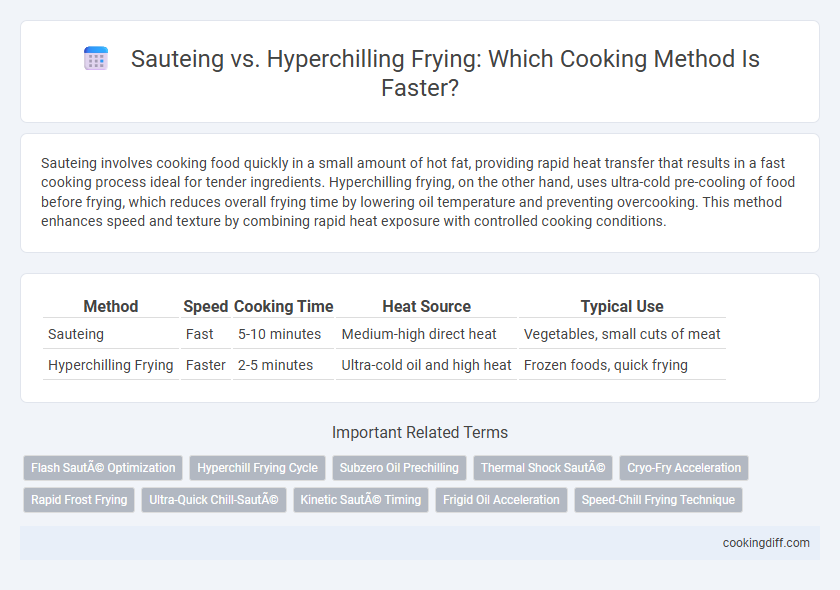 Sauteing vs. Hyperchilling Frying: Which Cooking Method Is Faster?

Sauteing involves cooking food quickly in a small amount of hot fat, providing rapid heat transfer that results in a fast cooking process ideal for tender ingredients. Hyperchilling frying, on the other hand, uses ultra-cold pre-cooling of food before frying, which reduces overall frying time by lowering oil temperature and preventing overcooking. This method enhances speed and texture by combining rapid heat exposure with controlled cooking conditions.

| Method | Speed | Cooking Time | Heat Source | Typical Use |
|---|---|---|---|---|
| Sauteing | Fast | 5-10 minutes | Medium-high direct heat | Vegetables, small cuts of meat |
| Hyperchilling Frying | Faster | 2-5 minutes | Ultra-cold oil and high heat | Frozen foods, quick frying |

Important Related Terms

Flash SautÃ© Optimization
Hyperchill Frying Cycle
Subzero Oil Prechilling
Thermal Shock SautÃ©
Cryo-Fry Acceleration
Rapid Frost Frying
Ultra-Quick Chill-SautÃ©
Kinetic SautÃ© Timing
Frigid Oil Acceleration
Speed-Chill Frying Technique

cookingdiff.com