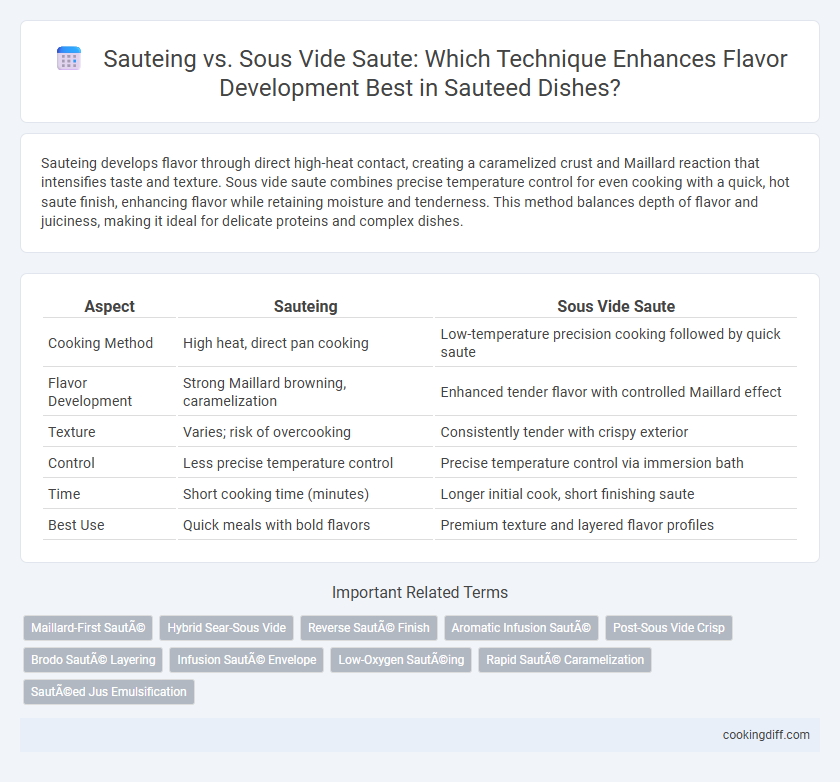 Sauteing vs. Sous Vide Saute: Which Technique Enhances Flavor Development Best in Sauteed Dishes?

Sauteing develops flavor through direct high-heat contact, creating a caramelized crust and Maillard reaction that intensifies taste and texture. Sous vide saute combines precise temperature control for even cooking with a quick, hot saute finish, enhancing flavor while retaining moisture and tenderness. This method balances depth of flavor and juiciness, making it ideal for delicate proteins and complex dishes.

| Aspect | Sauteing | Sous Vide Saute |
|---|---|---|
| Cooking Method | High heat, direct pan cooking | Low-temperature precision cooking followed by quick saute |
| Flavor Development | Strong Maillard browning, caramelization | Enhanced tender flavor with controlled Maillard effect |
| Texture | Varies; risk of overcooking | Consistently tender with crispy exterior |
| Control | Less precise temperature control | Precise temperature control via immersion bath |
| Time | Short cooking time (minutes) | Longer initial cook, short finishing saute |
| Best Use | Quick meals with bold flavors | Premium texture and layered flavor profiles |

Important Related Terms

Maillard-First SautÃ© Hybrid Sear-Sous Vide Reverse SautÃ© Finish Aromatic Infusion SautÃ© Post-Sous Vide Crisp Brodo SautÃ© Layering Infusion SautÃ© Envelope Low-Oxygen SautÃ©ing Rapid SautÃ© Caramelization SautÃ©ed Jus Emulsification

cookingdiff.com