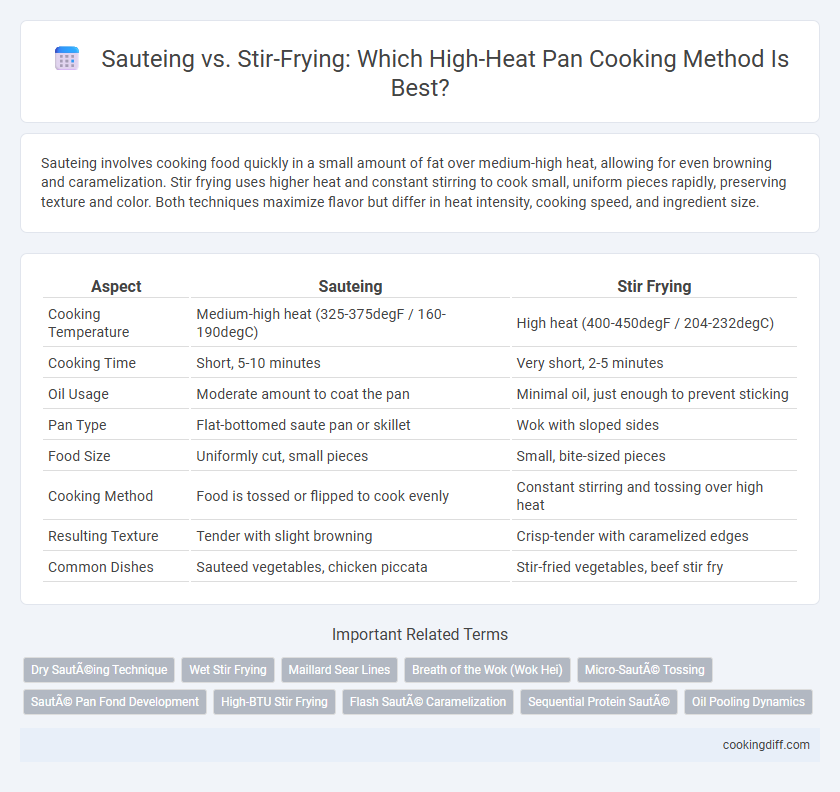 Sauteing vs. Stir-Frying: Which High-Heat Pan Cooking Method Is Best?

Sauteing involves cooking food quickly in a small amount of fat over medium-high heat, allowing for even browning and caramelization. Stir frying uses higher heat and constant stirring to cook small, uniform pieces rapidly, preserving texture and color. Both techniques maximize flavor but differ in heat intensity, cooking speed, and ingredient size.

| Aspect | Sauteing | Stir Frying |
|---|---|---|
| Cooking Temperature | Medium-high heat (325-375degF / 160-190degC) | High heat (400-450degF / 204-232degC) |
| Cooking Time | Short, 5-10 minutes | Very short, 2-5 minutes |
| Oil Usage | Moderate amount to coat the pan | Minimal oil, just enough to prevent sticking |
| Pan Type | Flat-bottomed saute pan or skillet | Wok with sloped sides |
| Food Size | Uniformly cut, small pieces | Small, bite-sized pieces |
| Cooking Method | Food is tossed or flipped to cook evenly | Constant stirring and tossing over high heat |
| Resulting Texture | Tender with slight browning | Crisp-tender with caramelized edges |
| Common Dishes | Sauteed vegetables, chicken piccata | Stir-fried vegetables, beef stir fry |

Important Related Terms

Dry SautÃ©ing Technique
Wet Stir Frying
Maillard Sear Lines
Breath of the Wok (Wok Hei)
Micro-SautÃ© Tossing
SautÃ© Pan Fond Development
High-BTU Stir Frying
Flash SautÃ© Caramelization
Sequential Protein SautÃ©
Oil Pooling Dynamics

cookingdiff.com