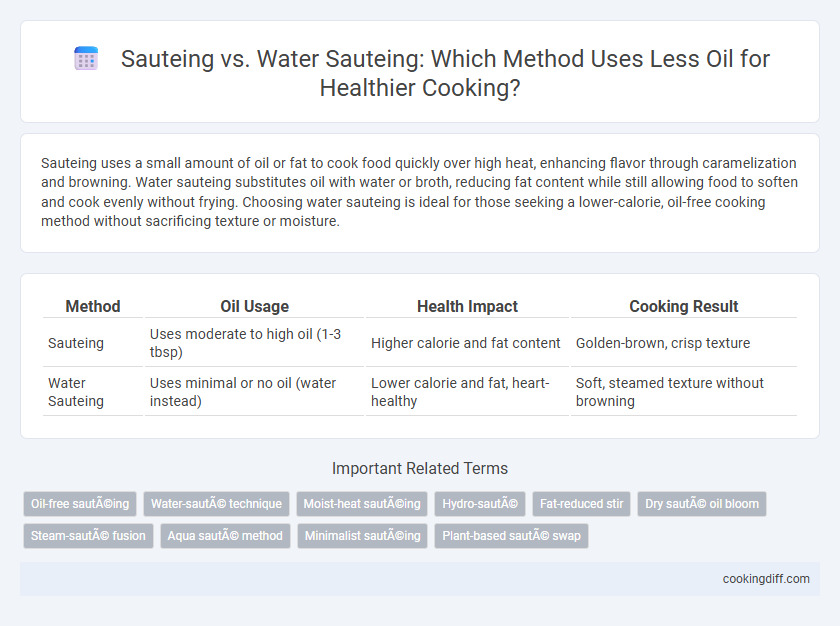 Sauteing vs. Water Sauteing: Which Method Uses Less Oil for Healthier Cooking?

Sauteing uses a small amount of oil or fat to cook food quickly over high heat, enhancing flavor through caramelization and browning. Water sauteing substitutes oil with water or broth, reducing fat content while still allowing food to soften and cook evenly without frying. Choosing water sauteing is ideal for those seeking a lower-calorie, oil-free cooking method without sacrificing texture or moisture.

| Method | Oil Usage | Health Impact | Cooking Result |
|---|---|---|---|
| Sauteing | Uses moderate to high oil (1-3 tbsp) | Higher calorie and fat content | Golden-brown, crisp texture |
| Water Sauteing | Uses minimal or no oil (water instead) | Lower calorie and fat, heart-healthy | Soft, steamed texture without browning |

Important Related Terms

Oil-free sautÃ©ing
Water-sautÃ© technique
Moist-heat sautÃ©ing
Hydro-sautÃ©
Fat-reduced stir
Dry sautÃ© oil bloom
Steam-sautÃ© fusion
Aqua sautÃ© method
Minimalist sautÃ©ing
Plant-based sautÃ© swap

cookingdiff.com