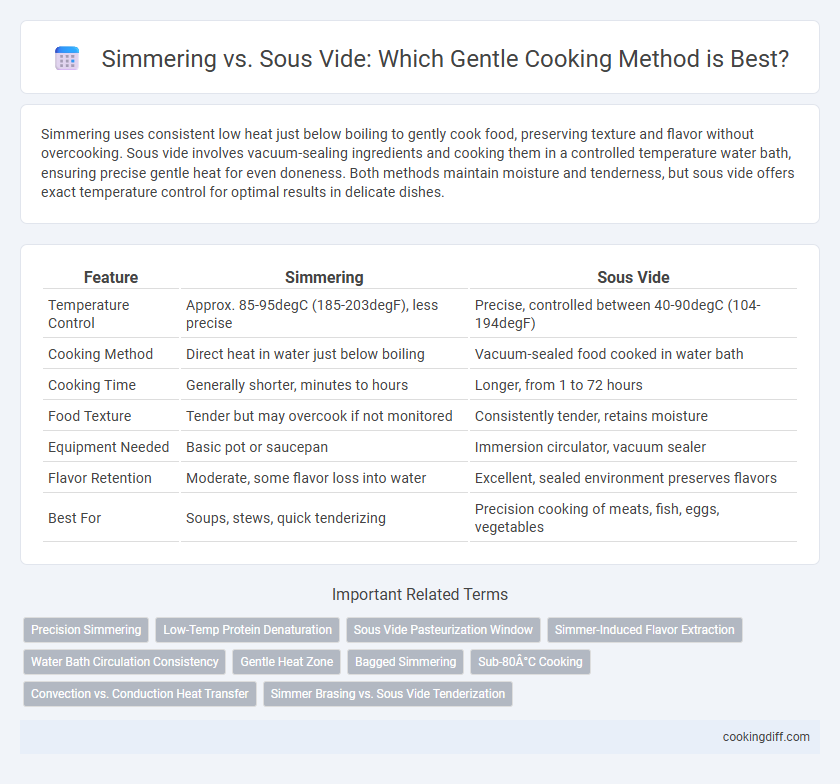 Simmering vs. Sous Vide: Which Gentle Cooking Method is Best?

Simmering uses consistent low heat just below boiling to gently cook food, preserving texture and flavor without overcooking. Sous vide involves vacuum-sealing ingredients and cooking them in a controlled temperature water bath, ensuring precise gentle heat for even doneness. Both methods maintain moisture and tenderness, but sous vide offers exact temperature control for optimal results in delicate dishes.

| Feature | Simmering | Sous Vide |
|---|---|---|
| Temperature Control | Approx. 85-95degC (185-203degF), less precise | Precise, controlled between 40-90degC (104-194degF) |
| Cooking Method | Direct heat in water just below boiling | Vacuum-sealed food cooked in water bath |
| Cooking Time | Generally shorter, minutes to hours | Longer, from 1 to 72 hours |
| Food Texture | Tender but may overcook if not monitored | Consistently tender, retains moisture |
| Equipment Needed | Basic pot or saucepan | Immersion circulator, vacuum sealer |
| Flavor Retention | Moderate, some flavor loss into water | Excellent, sealed environment preserves flavors |
| Best For | Soups, stews, quick tenderizing | Precision cooking of meats, fish, eggs, vegetables |

Important Related Terms

Precision Simmering
Low-Temp Protein Denaturation
Sous Vide Pasteurization Window
Simmer-Induced Flavor Extraction
Water Bath Circulation Consistency
Gentle Heat Zone
Bagged Simmering
Sub-80Â°C Cooking
Convection vs. Conduction Heat Transfer
Simmer Brasing vs. Sous Vide Tenderization

cookingdiff.com