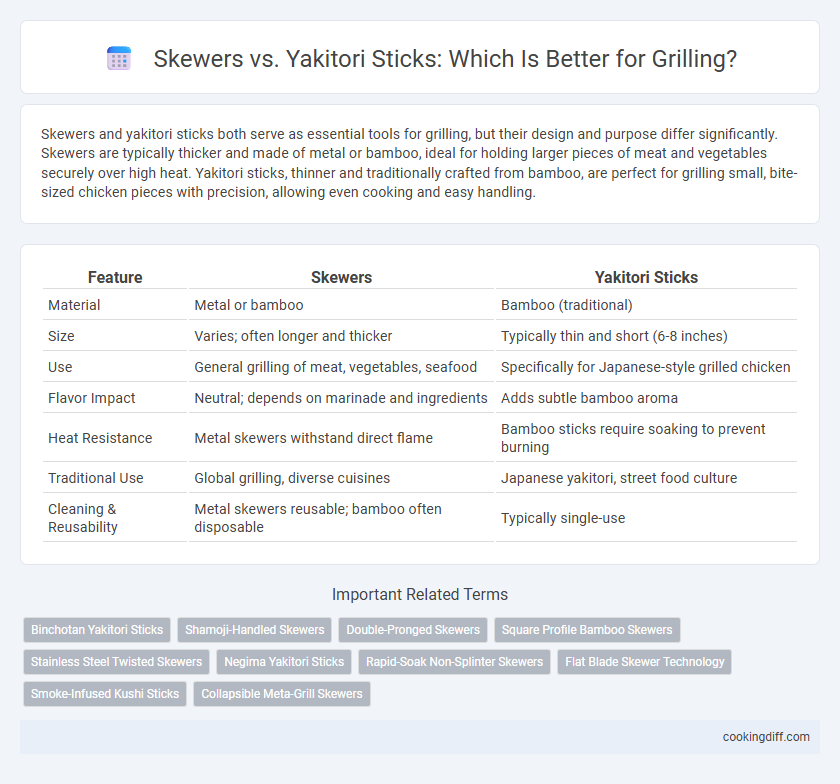 Skewers vs. Yakitori Sticks: Which Is Better for Grilling?

Skewers and yakitori sticks both serve as essential tools for grilling, but their design and purpose differ significantly. Skewers are typically thicker and made of metal or bamboo, ideal for holding larger pieces of meat and vegetables securely over high heat. Yakitori sticks, thinner and traditionally crafted from bamboo, are perfect for grilling small, bite-sized chicken pieces with precision, allowing even cooking and easy handling.

| Feature | Skewers | Yakitori Sticks |
|---|---|---|
| Material | Metal or bamboo | Bamboo (traditional) |
| Size | Varies; often longer and thicker | Typically thin and short (6-8 inches) |
| Use | General grilling of meat, vegetables, seafood | Specifically for Japanese-style grilled chicken |
| Flavor Impact | Neutral; depends on marinade and ingredients | Adds subtle bamboo aroma |
| Heat Resistance | Metal skewers withstand direct flame | Bamboo sticks require soaking to prevent burning |
| Traditional Use | Global grilling, diverse cuisines | Japanese yakitori, street food culture |
| Cleaning & Reusability | Metal skewers reusable; bamboo often disposable | Typically single-use |

Important Related Terms

Binchotan Yakitori Sticks
Shamoji-Handled Skewers
Double-Pronged Skewers
Square Profile Bamboo Skewers
Stainless Steel Twisted Skewers
Negima Yakitori Sticks
Rapid-Soak Non-Splinter Skewers
Flat Blade Skewer Technology
Smoke-Infused Kushi Sticks
Collapsible Meta-Grill Skewers

cookingdiff.com