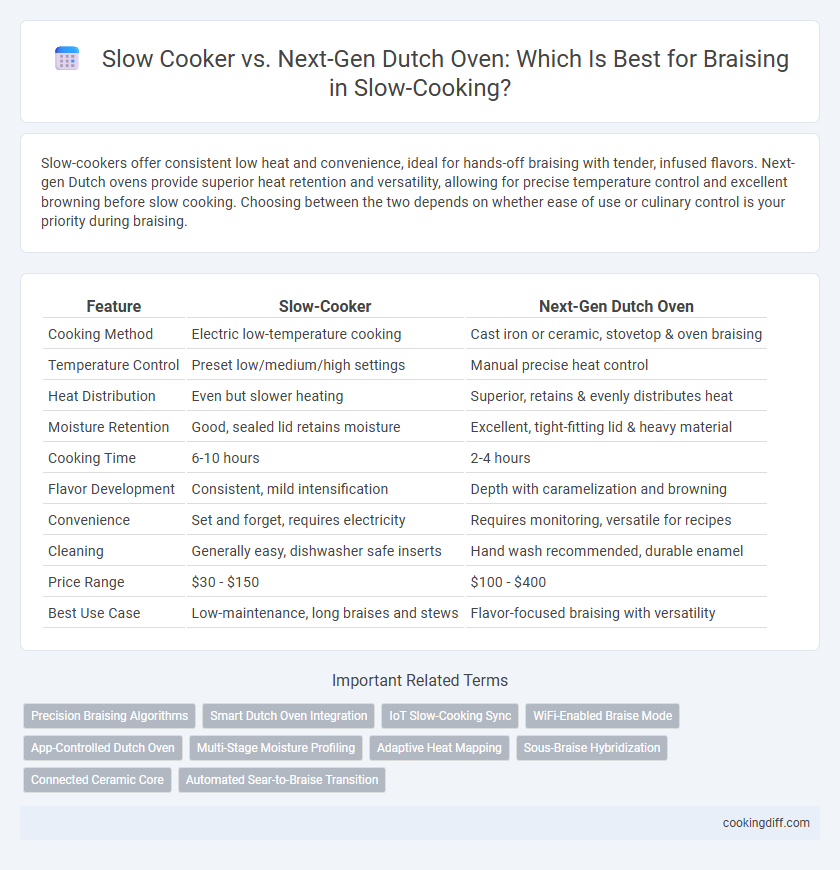 Slow Cooker vs. Next-Gen Dutch Oven: Which Is Best for Braising in Slow-Cooking?

Slow-cookers offer consistent low heat and convenience, ideal for hands-off braising with tender, infused flavors. Next-gen Dutch ovens provide superior heat retention and versatility, allowing for precise temperature control and excellent browning before slow cooking. Choosing between the two depends on whether ease of use or culinary control is your priority during braising.

| Feature | Slow-Cooker | Next-Gen Dutch Oven |
|---|---|---|
| Cooking Method | Electric low-temperature cooking | Cast iron or ceramic, stovetop & oven braising |
| Temperature Control | Preset low/medium/high settings | Manual precise heat control |
| Heat Distribution | Even but slower heating | Superior, retains & evenly distributes heat |
| Moisture Retention | Good, sealed lid retains moisture | Excellent, tight-fitting lid & heavy material |
| Cooking Time | 6-10 hours | 2-4 hours |
| Flavor Development | Consistent, mild intensification | Depth with caramelization and browning |
| Convenience | Set and forget, requires electricity | Requires monitoring, versatile for recipes |
| Cleaning | Generally easy, dishwasher safe inserts | Hand wash recommended, durable enamel |
| Price Range | \$30 - \$150 | \$100 - \$400 |
| Best Use Case | Low-maintenance, long braises and stews | Flavor-focused braising with versatility |

Important Related Terms

Precision Braising Algorithms
Smart Dutch Oven Integration
IoT Slow-Cooking Sync
WiFi-Enabled Braise Mode
App-Controlled Dutch Oven
Multi-Stage Moisture Profiling
Adaptive Heat Mapping
Sous-Braise Hybridization
Connected Ceramic Core
Automated Sear-to-Braise Transition

cookingdiff.com