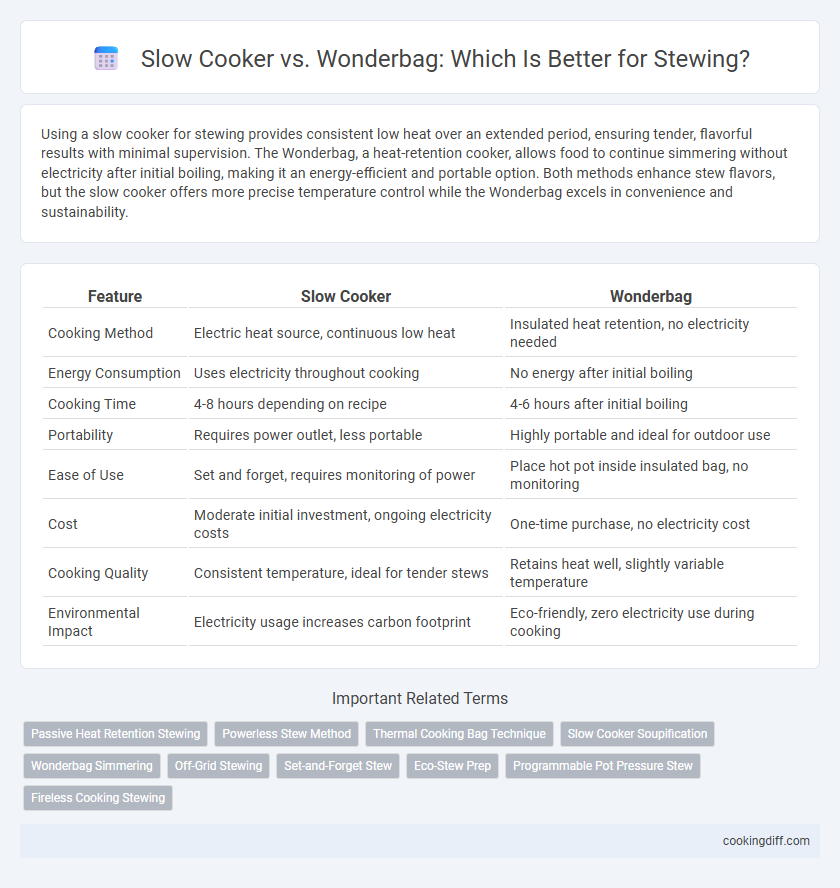 Slow Cooker vs. Wonderbag: Which Is Better for Stewing?

Using a slow cooker for stewing provides consistent low heat over an extended period, ensuring tender, flavorful results with minimal supervision. The Wonderbag, a heat-retention cooker, allows food to continue simmering without electricity after initial boiling, making it an energy-efficient and portable option. Both methods enhance stew flavors, but the slow cooker offers more precise temperature control while the Wonderbag excels in convenience and sustainability.

| Feature | Slow Cooker | Wonderbag |
|---|---|---|
| Cooking Method | Electric heat source, continuous low heat | Insulated heat retention, no electricity needed |
| Energy Consumption | Uses electricity throughout cooking | No energy after initial boiling |
| Cooking Time | 4-8 hours depending on recipe | 4-6 hours after initial boiling |
| Portability | Requires power outlet, less portable | Highly portable and ideal for outdoor use |
| Ease of Use | Set and forget, requires monitoring of power | Place hot pot inside insulated bag, no monitoring |
| Cost | Moderate initial investment, ongoing electricity costs | One-time purchase, no electricity cost |
| Cooking Quality | Consistent temperature, ideal for tender stews | Retains heat well, slightly variable temperature |
| Environmental Impact | Electricity usage increases carbon footprint | Eco-friendly, zero electricity use during cooking |

Important Related Terms

Passive Heat Retention Stewing
Powerless Stew Method
Thermal Cooking Bag Technique
Slow Cooker Soupification
Wonderbag Simmering
Off-Grid Stewing
Set-and-Forget Stew
Eco-Stew Prep
Programmable Pot Pressure Stew
Fireless Cooking Stewing

cookingdiff.com