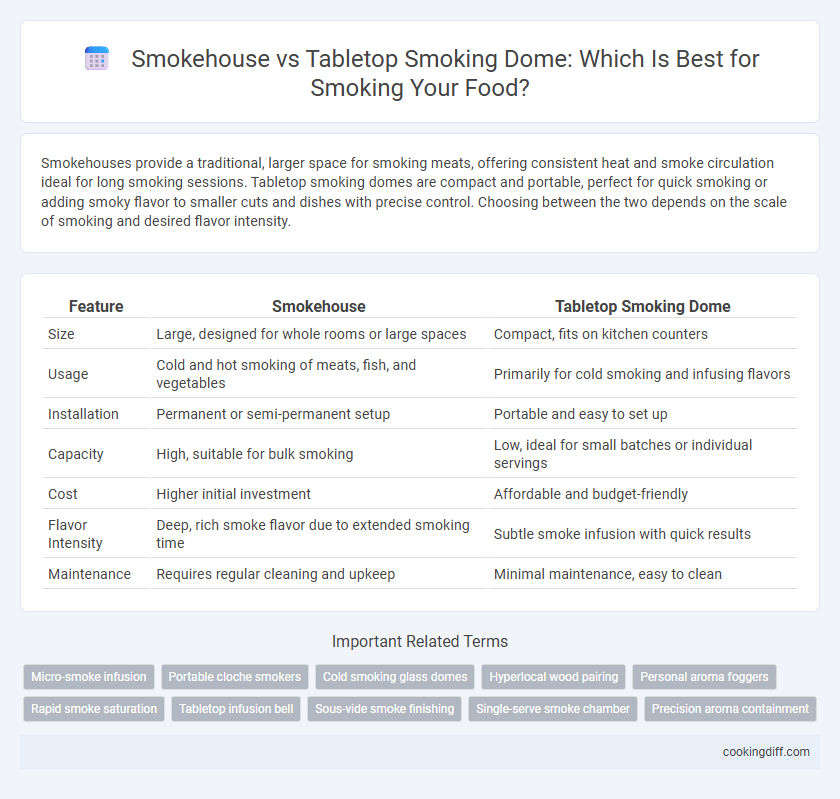 Smokehouse vs Tabletop Smoking Dome: Which Is Best for Smoking Your Food?

Smokehouses provide a traditional, larger space for smoking meats, offering consistent heat and smoke circulation ideal for long smoking sessions. Tabletop smoking domes are compact and portable, perfect for quick smoking or adding smoky flavor to smaller cuts and dishes with precise control. Choosing between the two depends on the scale of smoking and desired flavor intensity.

| Feature | Smokehouse | Tabletop Smoking Dome |
|---|---|---|
| Size | Large, designed for whole rooms or large spaces | Compact, fits on kitchen counters |
| Usage | Cold and hot smoking of meats, fish, and vegetables | Primarily for cold smoking and infusing flavors |
| Installation | Permanent or semi-permanent setup | Portable and easy to set up |
| Capacity | High, suitable for bulk smoking | Low, ideal for small batches or individual servings |
| Cost | Higher initial investment | Affordable and budget-friendly |
| Flavor Intensity | Deep, rich smoke flavor due to extended smoking time | Subtle smoke infusion with quick results |
| Maintenance | Requires regular cleaning and upkeep | Minimal maintenance, easy to clean |

Important Related Terms

Micro-smoke infusion
Portable cloche smokers
Cold smoking glass domes
Hyperlocal wood pairing
Personal aroma foggers
Rapid smoke saturation
Tabletop infusion bell
Sous-vide smoke finishing
Single-serve smoke chamber
Precision aroma containment

cookingdiff.com